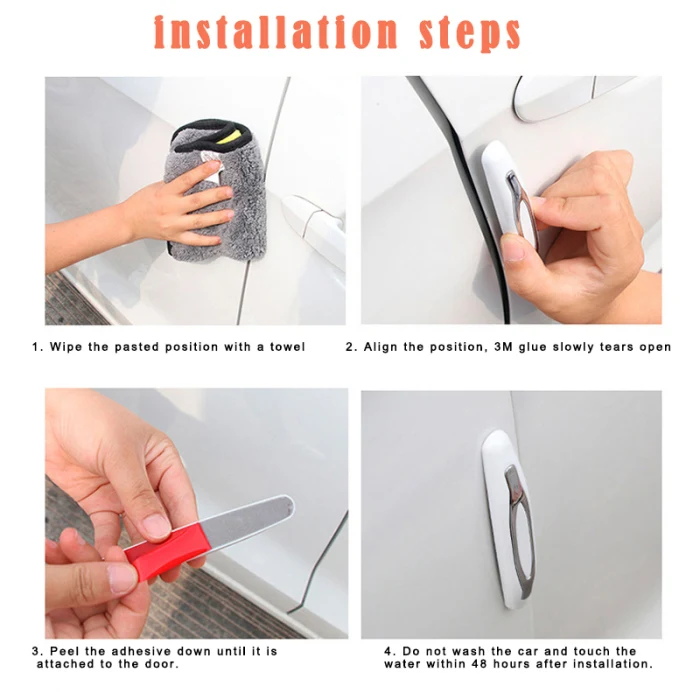 installation steps

1. Wipe the pasted position with a towel

2. Align the position, 3M glue slowly tears open

3. Peel the adhesive down until it is attached to the door.

4. Do not wash the car and touch the water within 48 hours after installation.