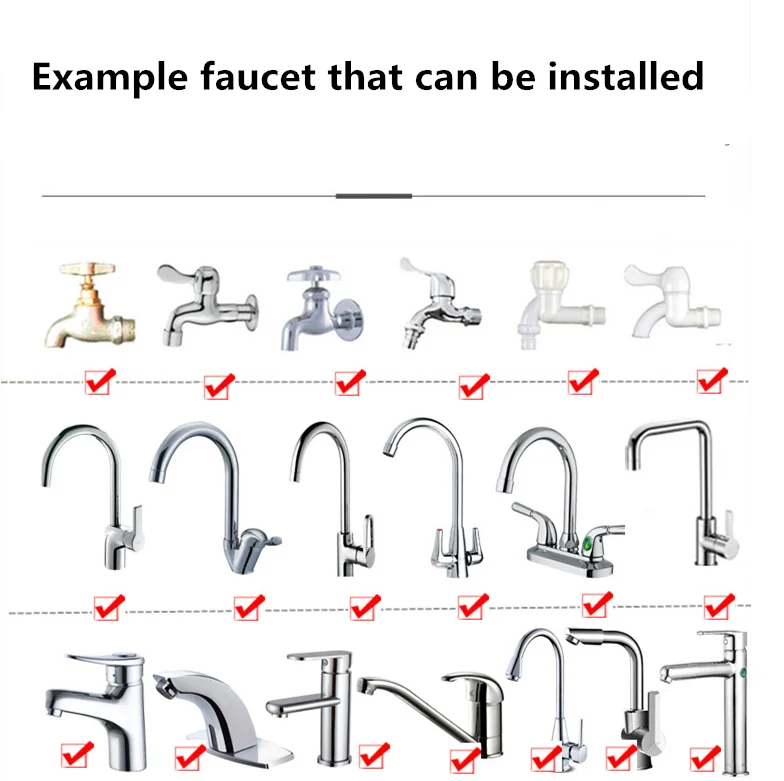 Example faucet that can be installed