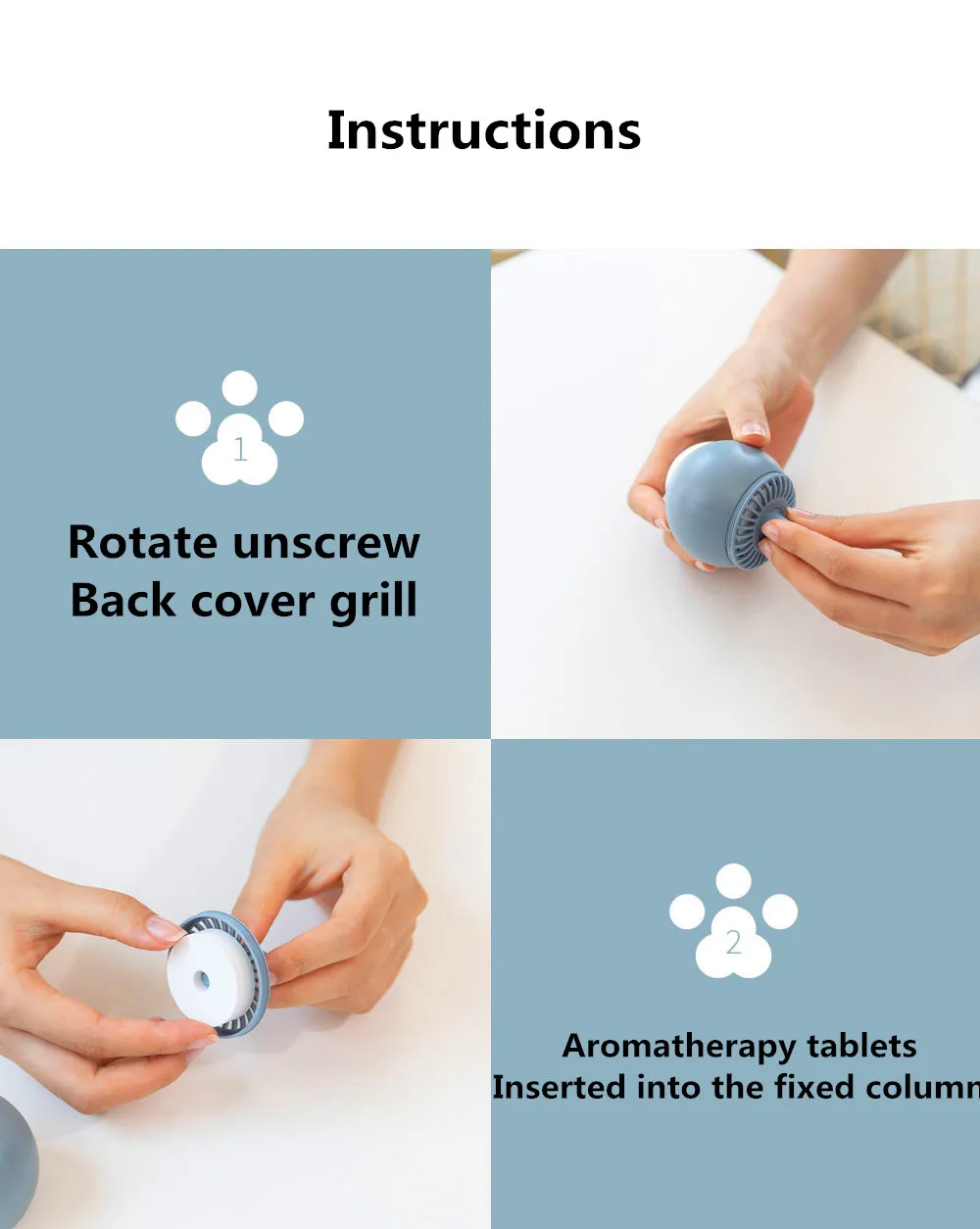 Instructions

1

Rotate unscrew
Back cover grill

2

Aromatherapy tablets
Inserted into the fixed column