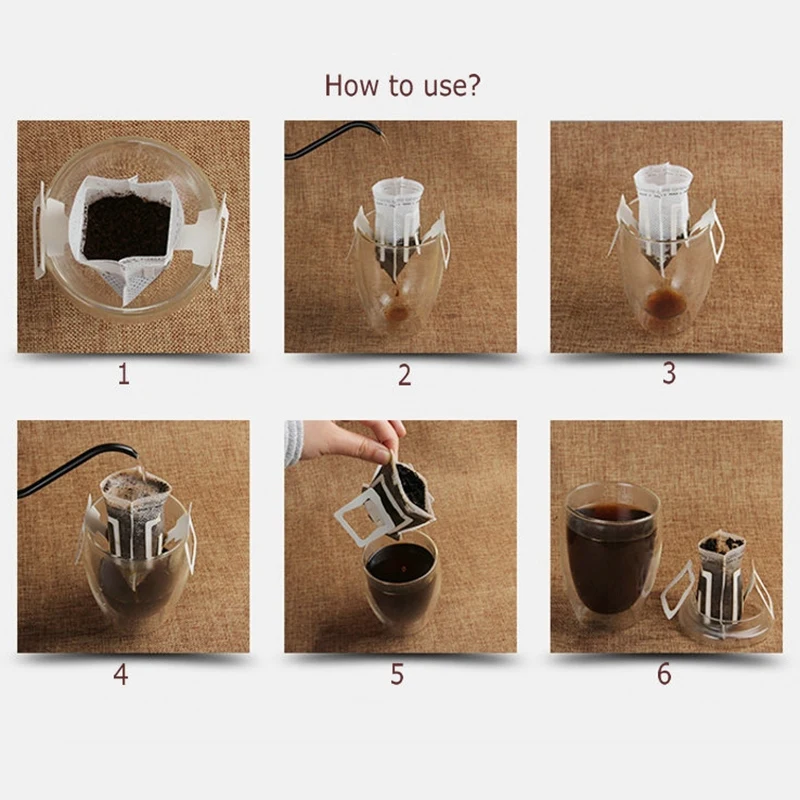 How to use?

1

2

3

4

5

6