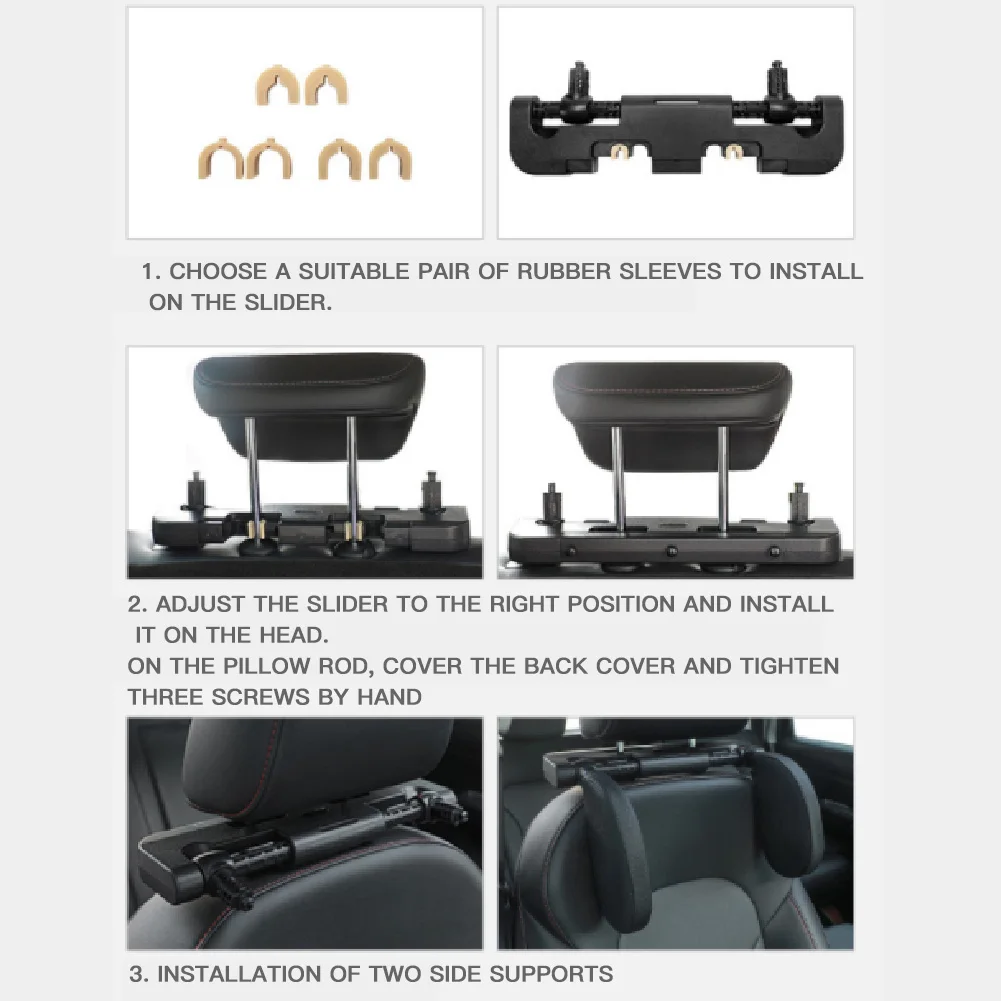 1. CHOOSE A SUITABLE PAIR OF RUBBER SLEEVES TO INSTALL ON THE SLIDER.

2. ADJUST THE SLIDER TO THE RIGHT POSITION AND INSTALL IT ON THE HEAD.
ON THE PILLOW ROD, COVER THE BACK COVER AND TIGHTEN THREE SCREWS BY HAND

3. INSTALLATION OF TWO SIDE SUPPORTS