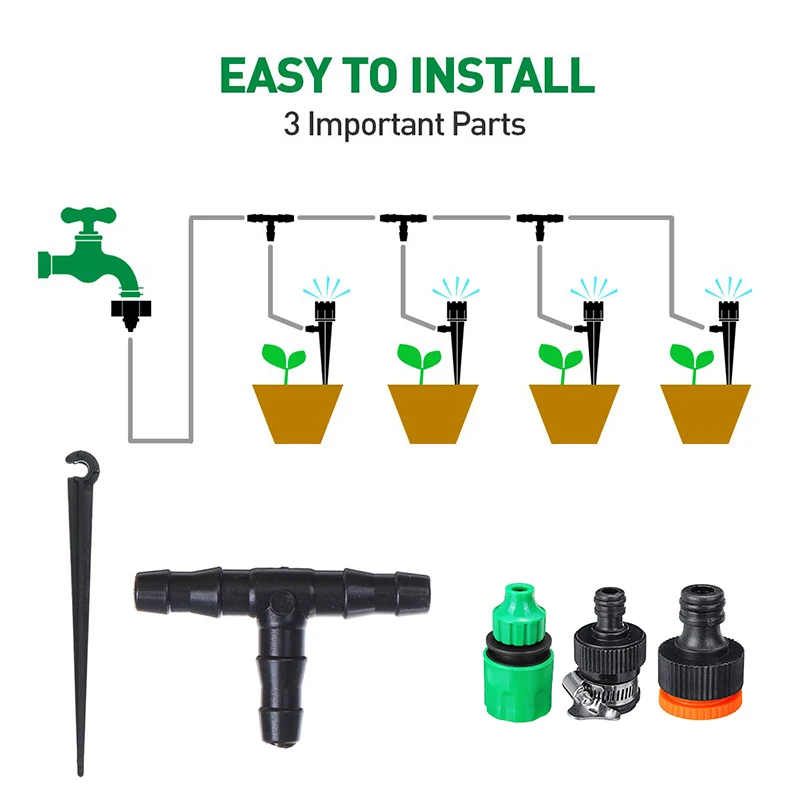 EASY TO INSTALL
3 Important Parts