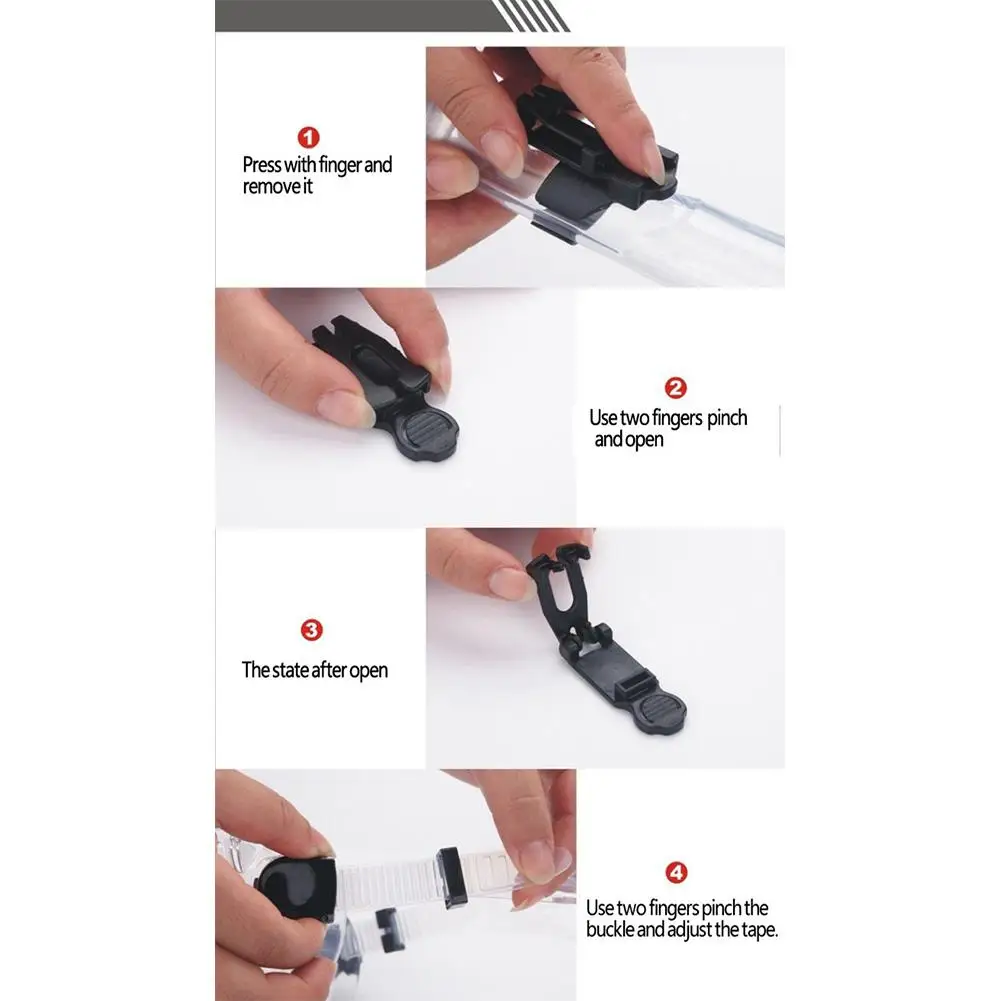 1
Press with finger and remove it

2
Use two fingers pinch and open

3
The state after open

4
Use two fingers pinch the buckle and adjust the tape.