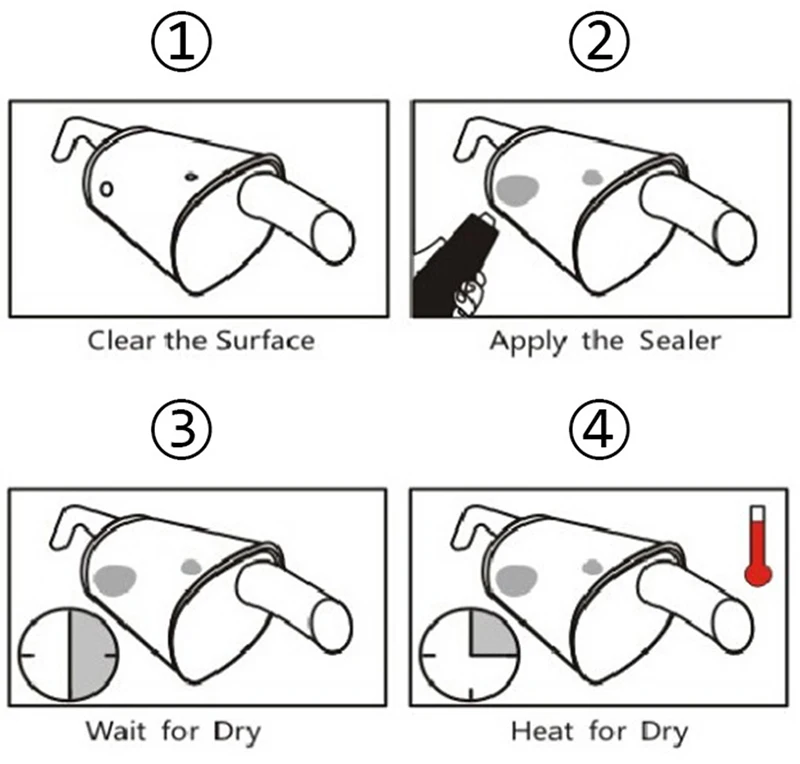 ①

Clear the Surface

②

Apply the Sealer

③

Wait for Dry

④

Heat for Dry