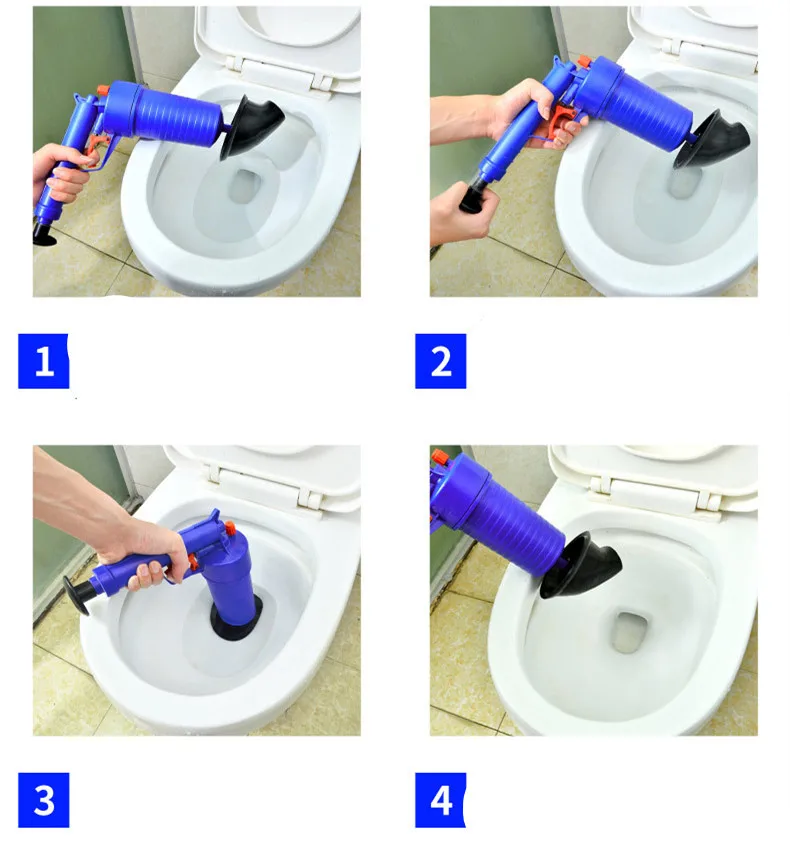 1

2

3

4