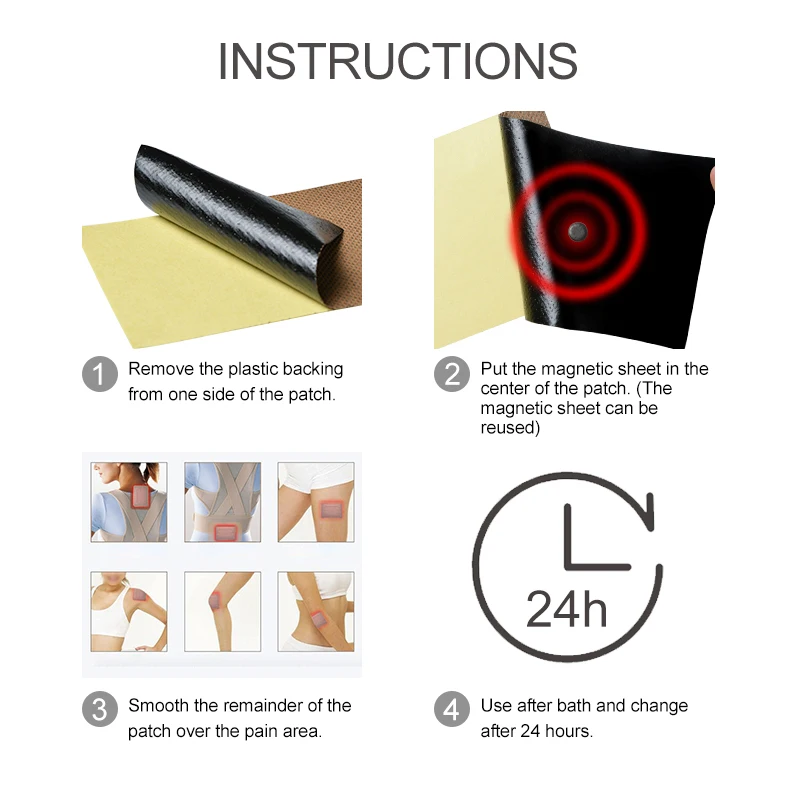 INSTRUCTIONS

1 Remove the plastic backing from one side of the patch.

2 Put the magnetic sheet in the center of the patch. (The magnetic sheet can be reused)

24h

3 Smooth the remainder of the patch over the pain area.

4 Use after bath and change after 24 hours.