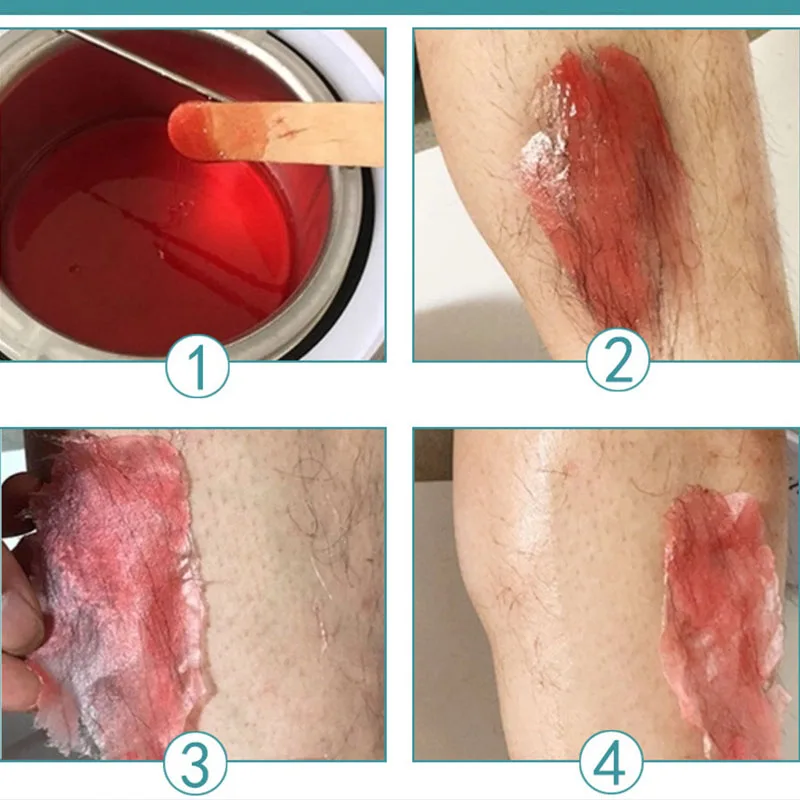 1
2
3
4