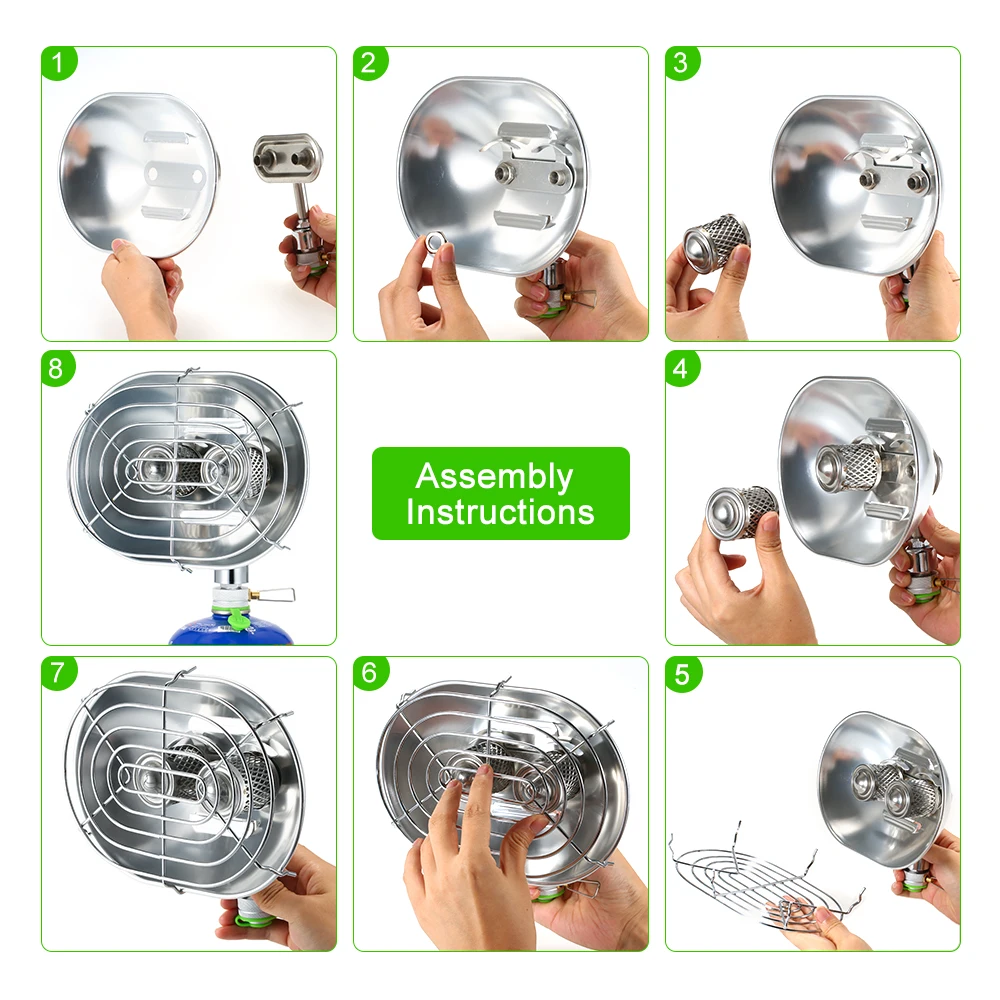 1

2

3

8

Assembly Instructions

4

7

6

5