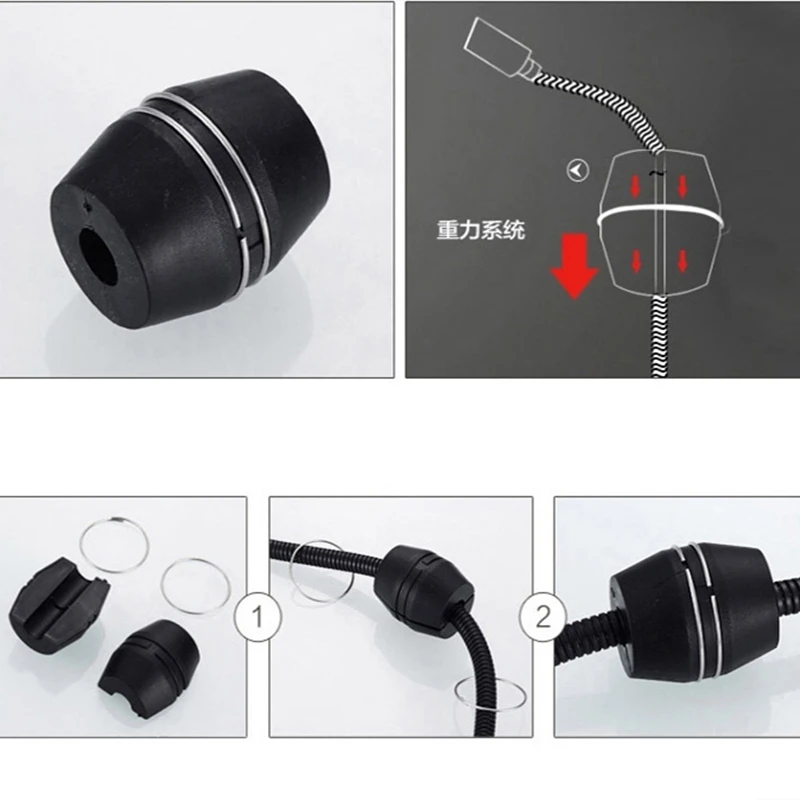 重力系统

1

2