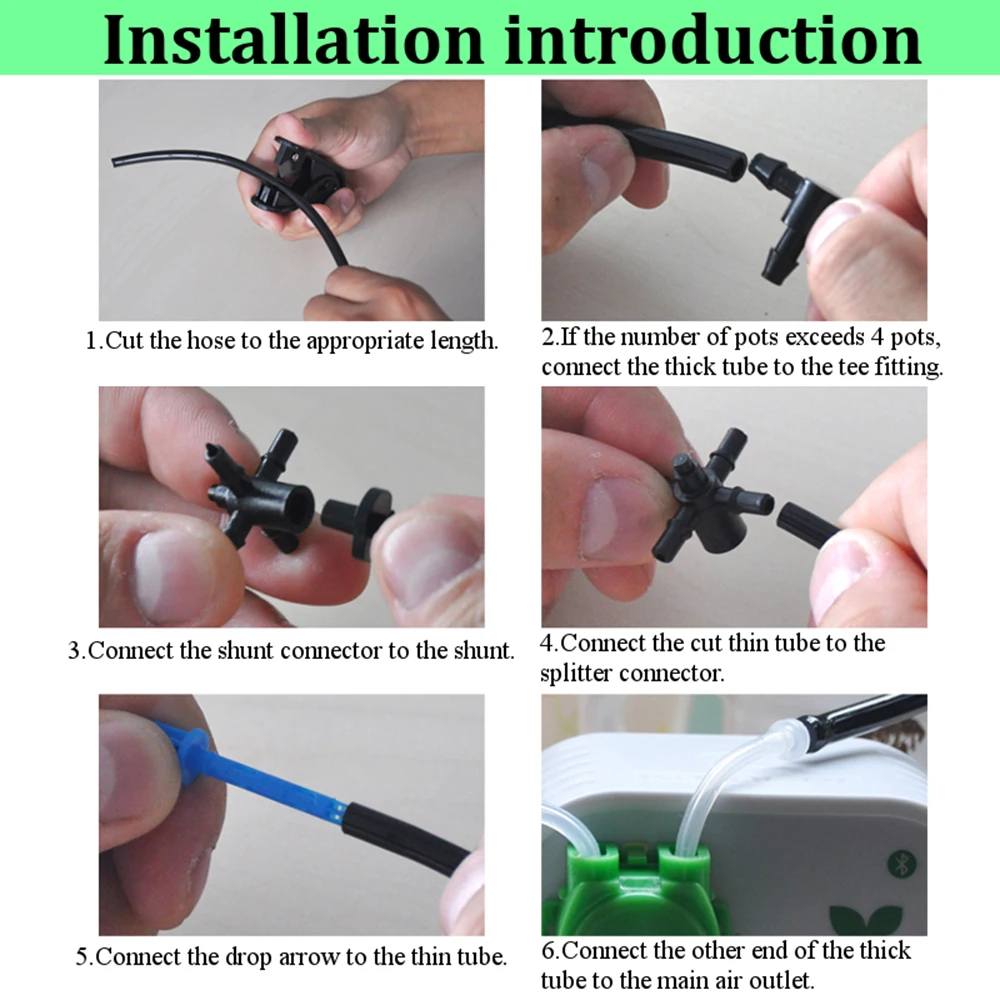 Installation introduction

1.Cut the hose to the appropriate length.

2.If the number of pots exceeds 4 pots, connect the thick tube to the tee fitting.

3.Connect the shunt connector to the shunt.

4.Connect the cut thin tube to the splitter connector.

5.Connect the drop arrow to the thin tube.

6.Connect the other end of the thick tube to the main air outlet.