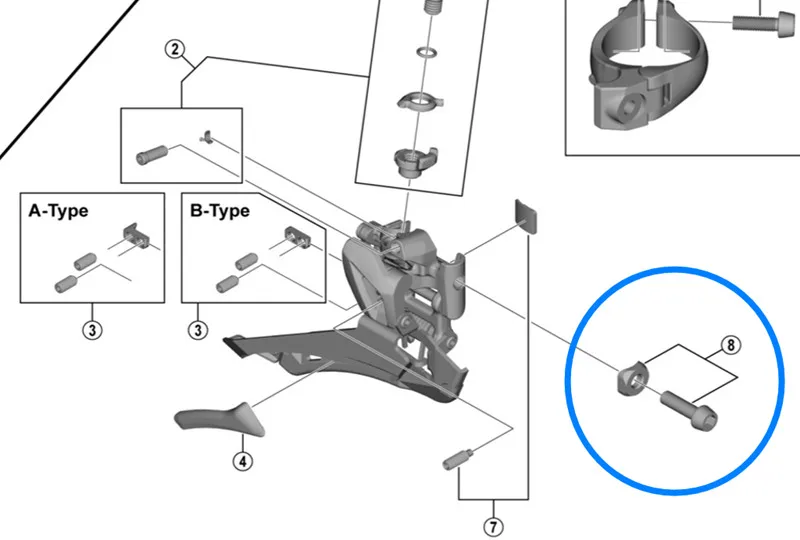 2

A-Type

B-Type

3

3

4

7

8