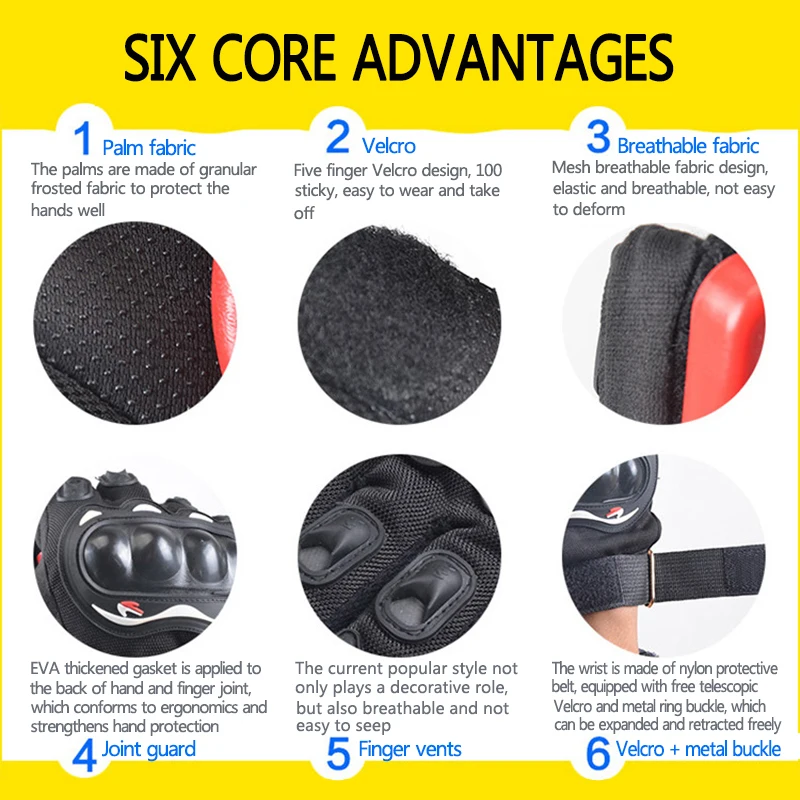 SIX CORE ADVANTAGES

1 Palm fabric
The palms are made of granular frosted fabric to protect the hands well

2 Velcro
Five finger Velcro design, 100 sticky, easy to wear and take off

3 Breathable fabric
Mesh breathable fabric design, elastic and breathable, not easy to deform

EVA thickened gasket is applied to the back of hand and finger joint, which conforms to ergonomics and strengthens hand protection
4 Joint guard

The current popular style not only plays a decorative role, but also breathable and not easy to seep
5 Finger vents

The wrist is made of nylon protective belt, equipped with free telescopic Velcro and metal ring buckle, which can be expanded and retracted freely
6 Velcro + metal buckle