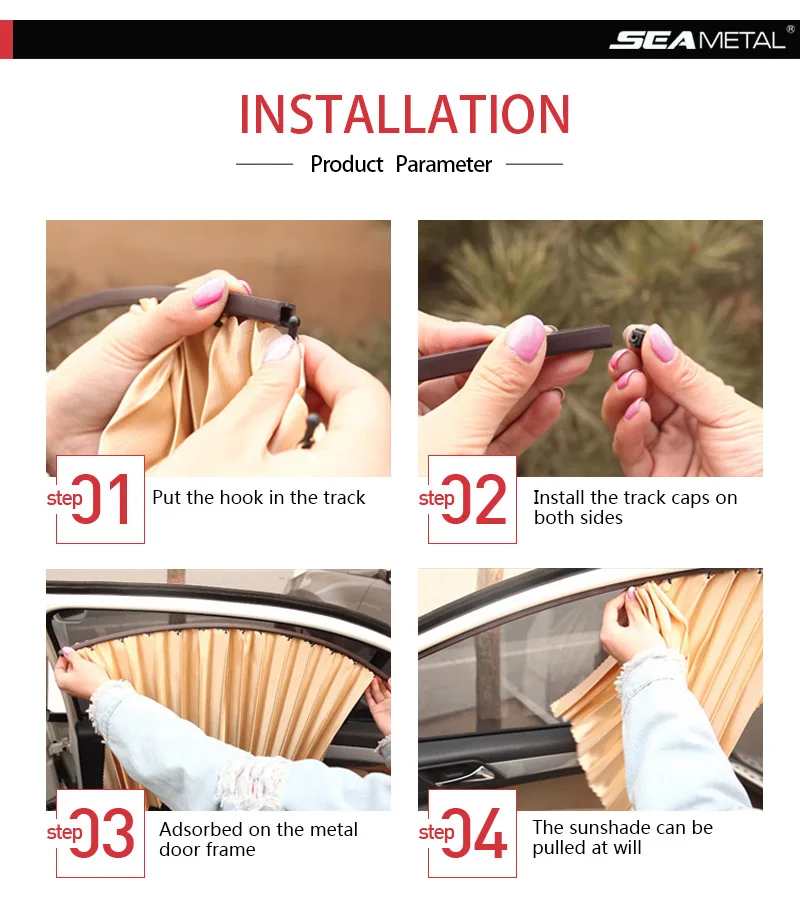 SEAMETAL®

INSTALLATION

Product Parameter

step 01 Put the hook in the track

step 02 Install the track caps on both sides

step 03 Adsorbed on the metal door frame

step 04 The sunshade can be pulled at will