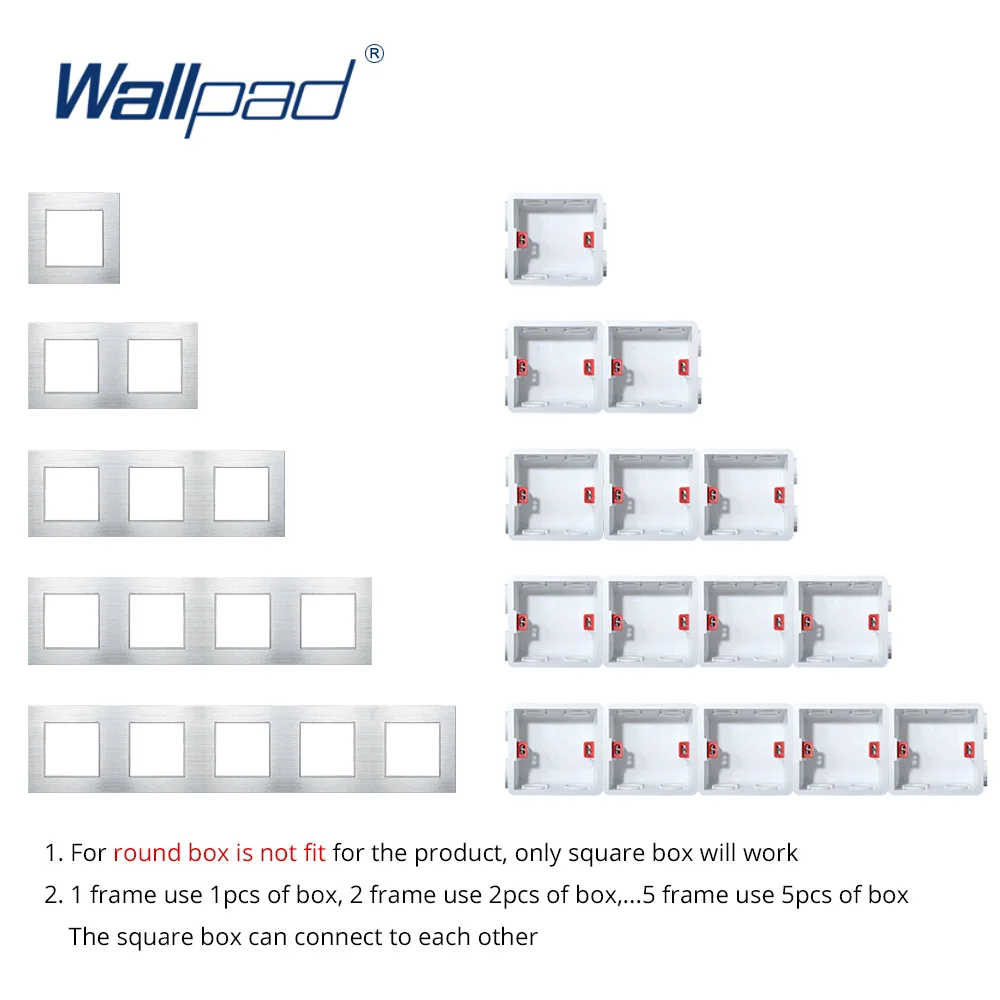 Wallpad®

1. For round box is not fit for the product, only square box will work
2. 1 frame use 1pcs of box, 2 frame use 2pcs of box,...5 frame use 5pcs of box
The square box can connect to each other