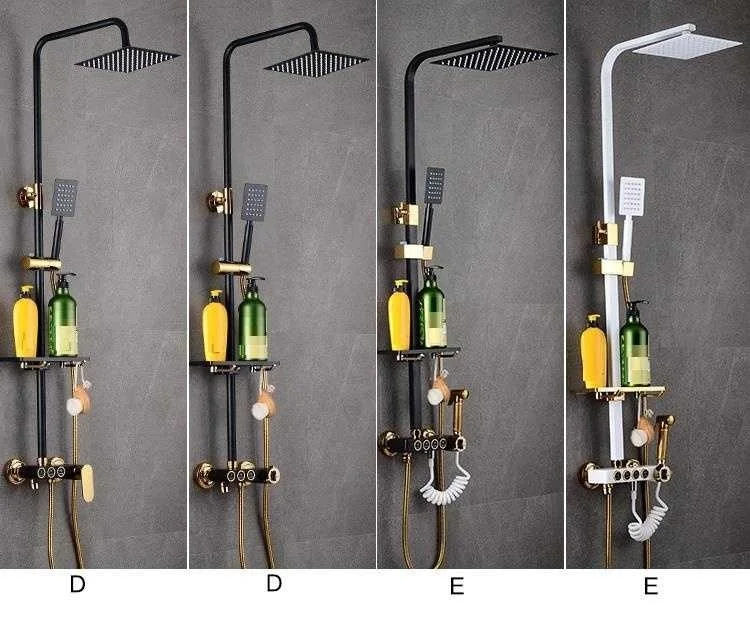 D

D

E

E