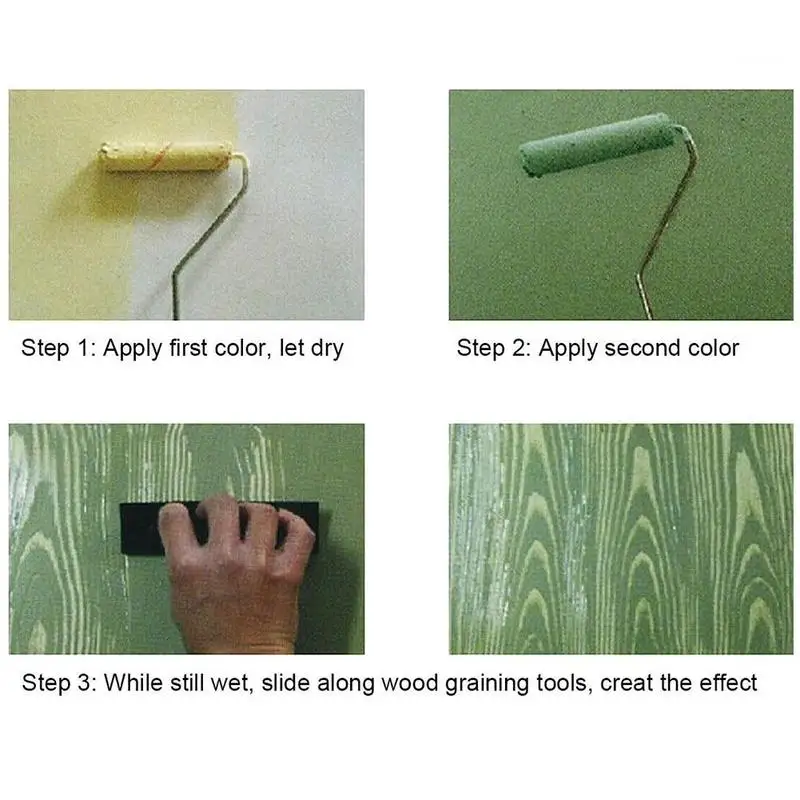 Step 1: Apply first color, let dry

Step 2: Apply second color

Step 3: While still wet, slide along wood graining tools, creat the effect