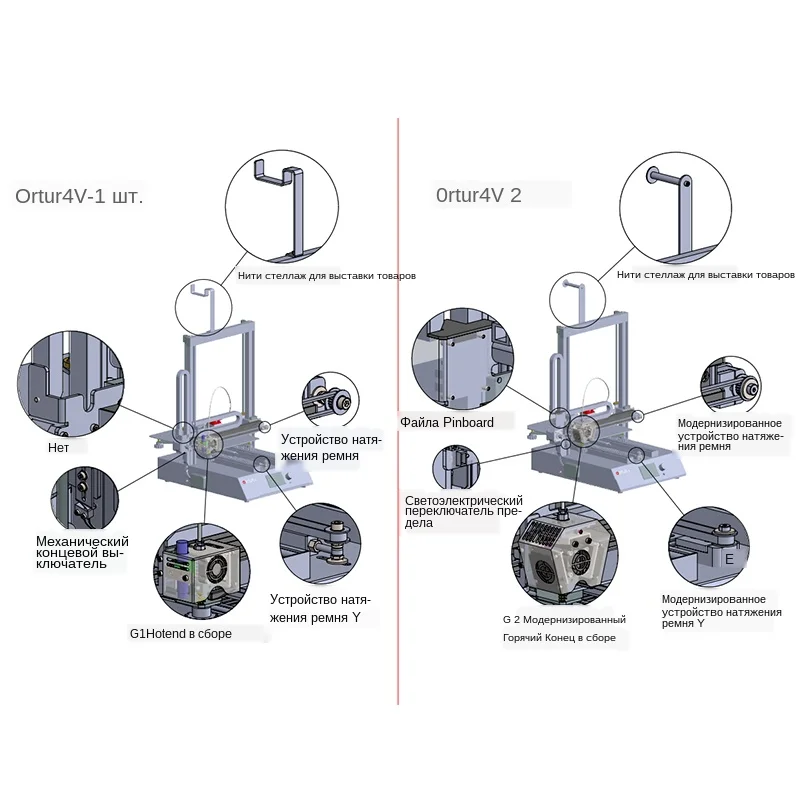 Ortur4V-1 шт.

Нити стеллаж для выставки товаров

Нет

Устройство натяжения ремня

Механический концевой выключатель

Устройство натяжения ремня Y

G1Hotend в сборе

0rtur4V 2

Нити стеллаж для выставки товаров

Файла Pinboard

Модернизированное устройство натяжения ремня

Светоэлектрический переключатель предела

E

Модернизированное устройство натяжения ремня Y

G 2 Модернизированный Горячий Конец в сборе