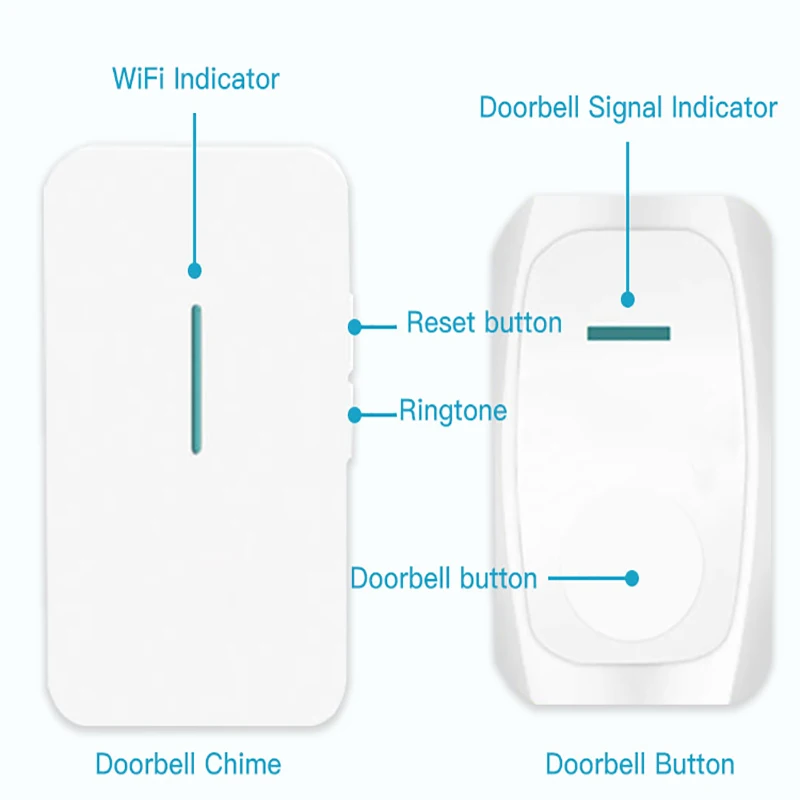 WiFi Indicator

Doorbell Signal Indicator

Reset button

Ringtone

Doorbell button

Doorbell Chime

Doorbell Button