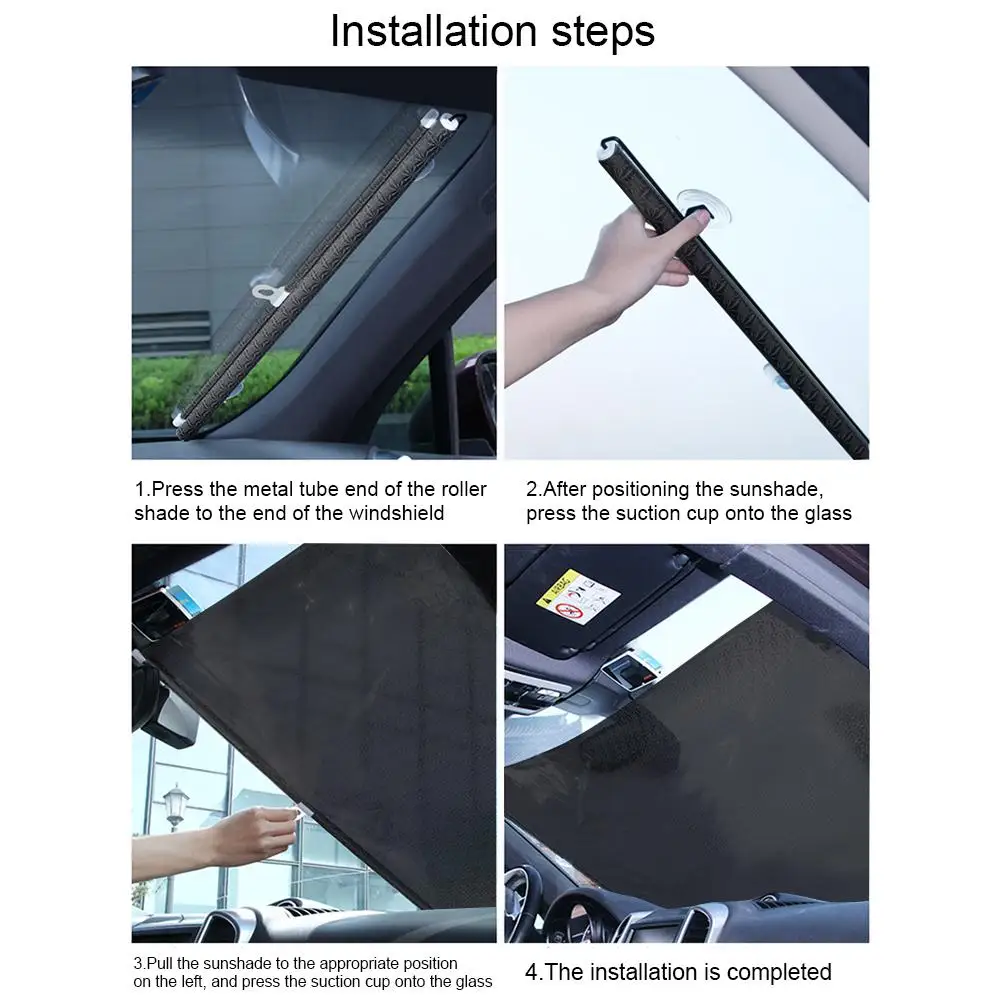 Installation steps

1.Press the metal tube end of the roller shade to the end of the windshield

2.After positioning the sunshade, press the suction cup onto the glass

3.Pull the sunshade to the appropriate position on the left, and press the suction cup onto the glass

4.The installation is completed