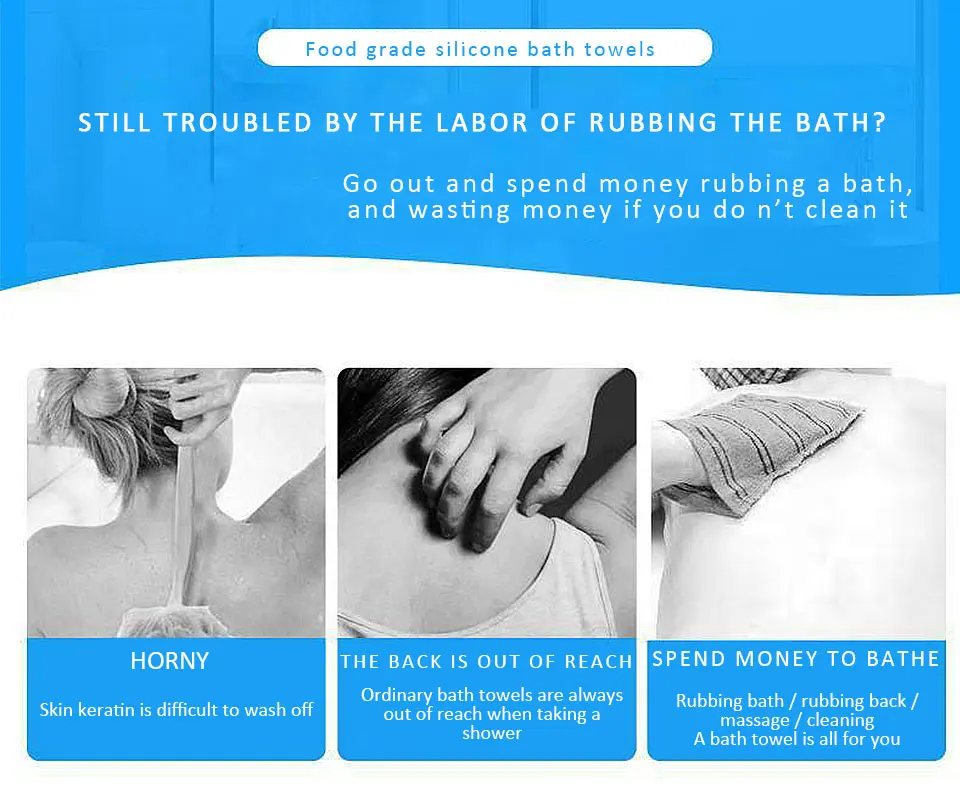 Food grade silicone bath towels

STILL TROUBLED BY THE LABOR OF RUBBING THE BATH?

Go out and spend money rubbing a bath, and wasting money if you do n't clean it

HORNY

Skin keratin is difficult to wash off

THE BACK IS OUT OF REACH

Ordinary bath towels are always out of reach when taking a shower

SPEND MONEY TO BATHE

Rubbing bath / rubbing back / massage / cleaning
A bath towel is all for you