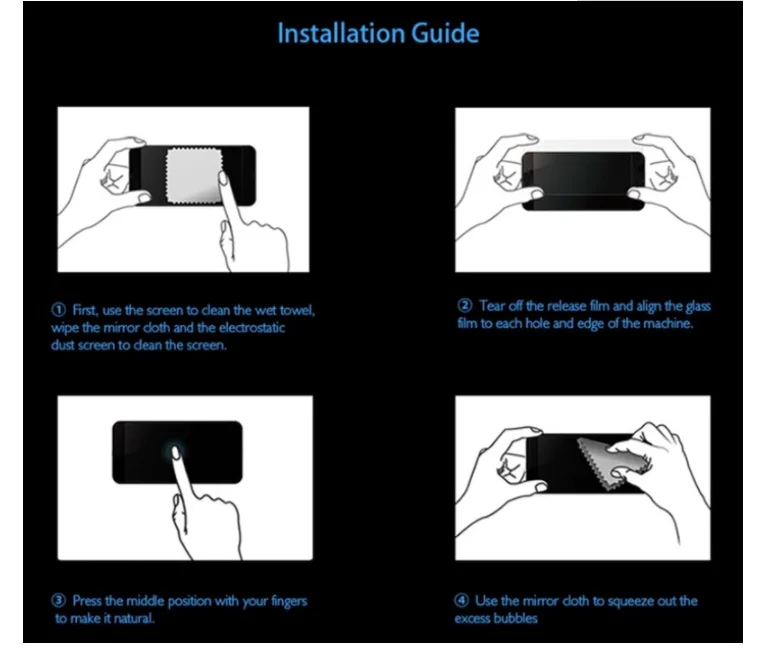 Installation Guide

① First, use the screen to clean the wet towel, wipe the mirror cloth and the electrostatic dust screen to clean the screen.

② Tear off the release film and align the glass film to each hole and edge of the machine.

③ Press the middle position with your fingers to make it natural.

④ Use the mirror cloth to squeeze out the excess bubbles