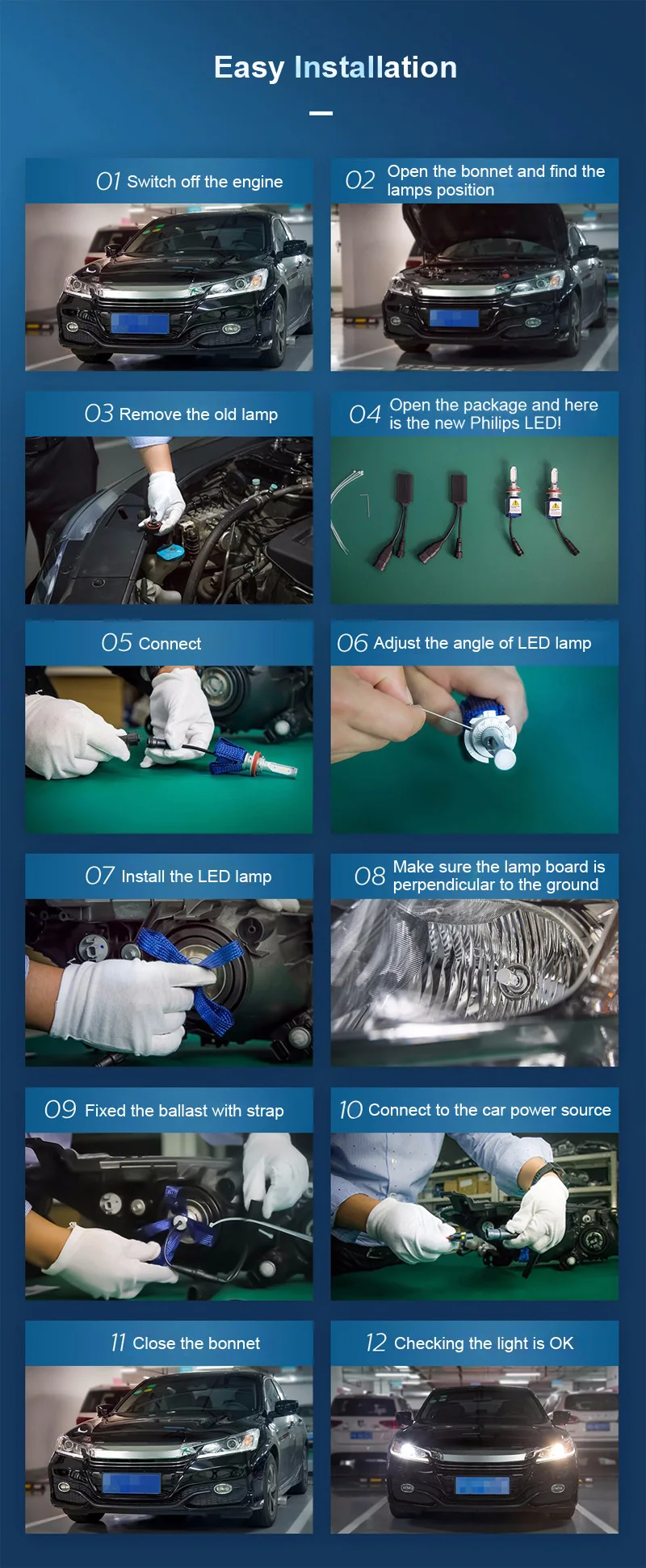 Easy Installation

01 Switch off the engine

02 Open the bonnet and find the lamps position

03 Remove the old lamp

04 Open the package and here is the new Philips LED!

05 Connect

06 Adjust the angle of LED lamp

07 Install the LED lamp

08 Make sure the lamp board is perpendicular to the ground

09 Fixed the ballast with strap

10 Connect to the car power source

11 Close the bonnet

12 Checking the light is OK