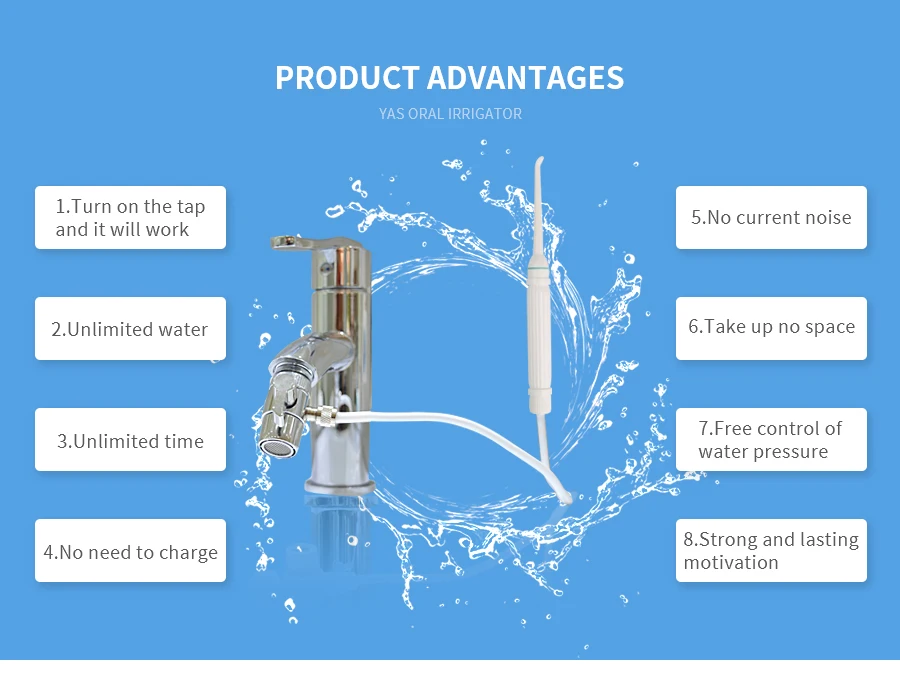 PRODUCT ADVANTAGES

YAS ORAL IRRIGATOR

1.Turn on the tap and it will work

2.Unlimited water

3.Unlimited time

4.No need to charge

5.No current noise

6.Take up no space

7.Free control of water pressure

8.Strong and lasting motivation