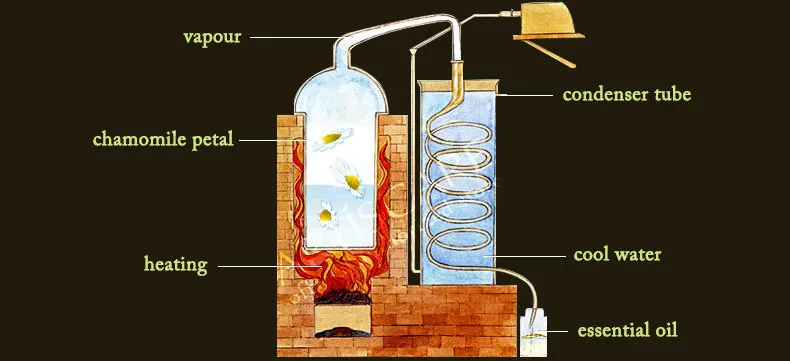 vapour

chamomile petal

heating

condenser tube

cool water

essential oil