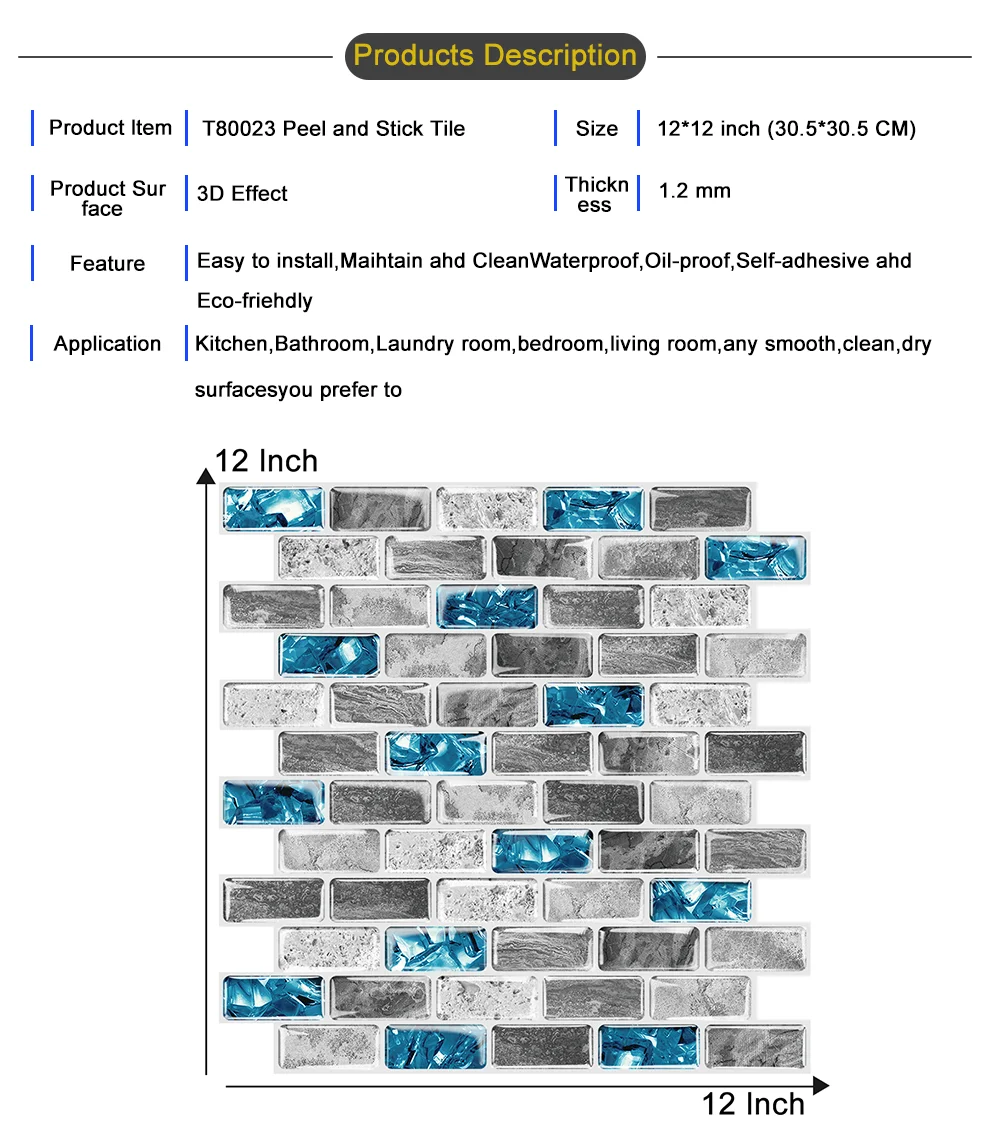 Products Description

| Product Item | T80023 Peel and Stick Tile | Size | 12*12 inch (30.5*30.5 CM) |
|---|---|---|---|
| Product Surface | 3D Effect | Thickness | 1.2 mm |
| Feature | Easy to install,Maihtain ahd CleanWaterproof,Oil-proof,Self-adhesive ahd Eco-friehdly | | |
| Application | Kitchen,Bathroom,Laundry room,bedroom,living room,any smooth,clean,dry surfacesyou prefer to | | |

12 Inch

12 Inch