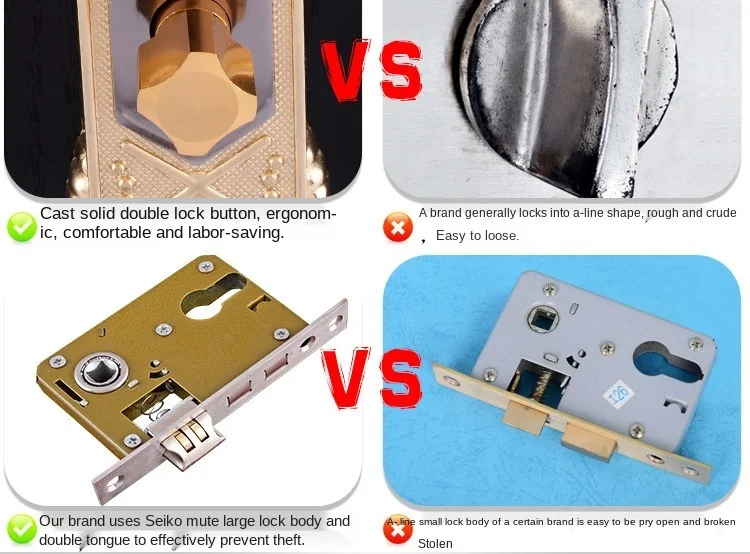 VS

Cast solid double lock button, ergonomic, comfortable and labor-saving.

A brand generally locks into a-line shape, rough and crude ， Easy to loose.

VS

I26

Our brand uses Seiko mute large lock body and double tongue to effectively prevent theft.

A-line small lock body of a certain brand is easy to be pry open and broken Stolen