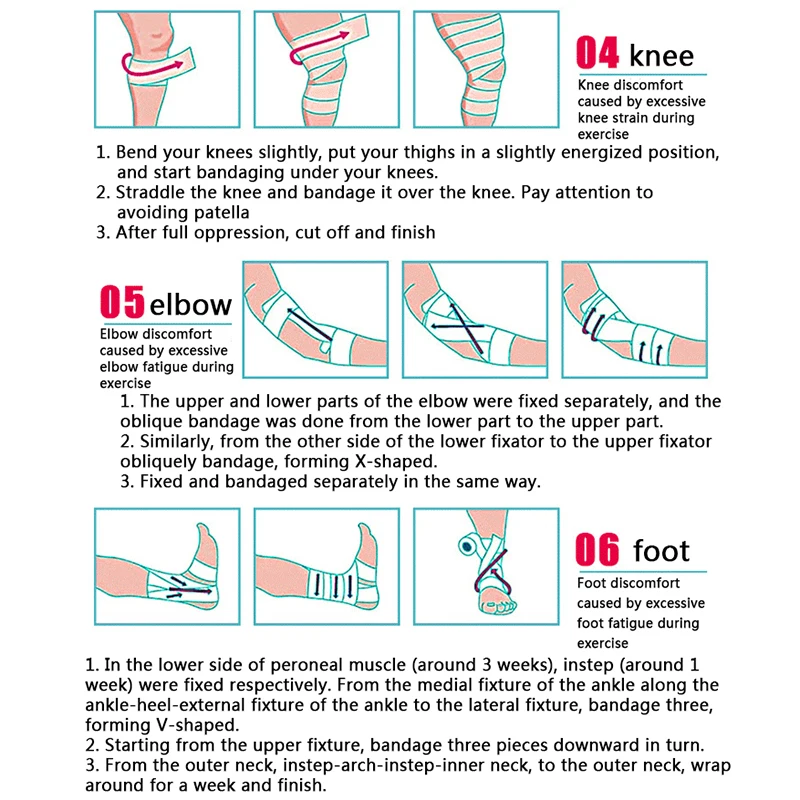 04 knee
Knee discomfort caused by excessive knee strain during exercise

1. Bend your knees slightly, put your thighs in a slightly energized position, and start bandaging under your knees.
2. Straddle the knee and bandage it over the knee. Pay attention to avoiding patella
3. After full oppression, cut off and finish

05 elbow
Elbow discomfort caused by excessive elbow fatigue during exercise

1. The upper and lower parts of the elbow were fixed separately, and the oblique bandage was done from the lower part to the upper part.
2. Similarly, from the other side of the lower fixator to the upper fixator obliquely bandage, forming X-shaped.
3. Fixed and bandaged separately in the same way.

06 foot
Foot discomfort caused by excessive foot fatigue during exercise

1. In the lower side of peroneal muscle (around 3 weeks), instep (around 1 week) were fixed respectively. From the medial fixture of the ankle along the ankle-heel-external fixture of the ankle to the lateral fixture, bandage three, forming V-shaped.
2. Starting from the upper fixture, bandage three pieces downward in turn.
3. From the outer neck, instep-arch-instep-inner neck, to the outer neck, wrap around for a week and finish.