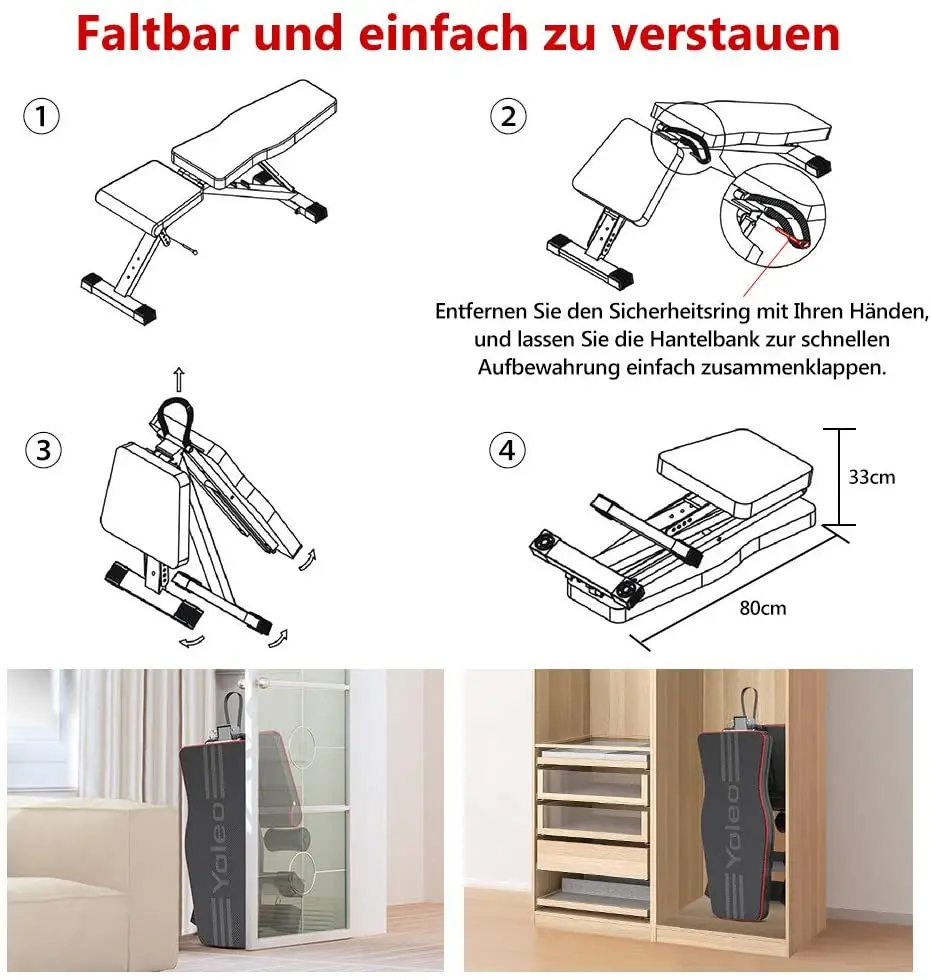 Faltbar und einfach zu verstauen

1

2

Entfernen Sie den Sicherheitsring mit Ihren Händen, und lassen Sie die Hantelbank zur schnellen Aufbewahrung einfach zusammenklappen.

3

4

33cm

80cm

Yoleo

Yoleo