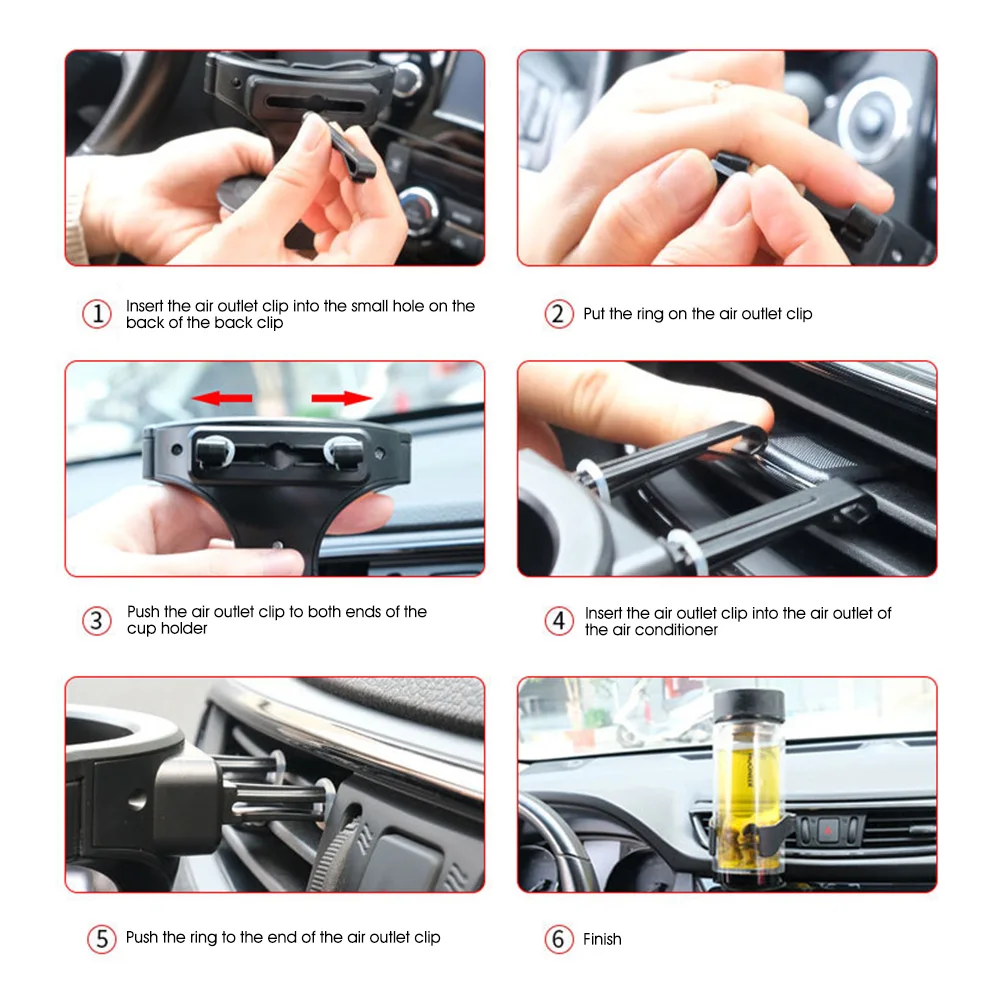 1 Insert the air outlet clip into the small hole on the back of the back clip

2 Put the ring on the air outlet clip

3 Push the air outlet clip to both ends of the cup holder

4 Insert the air outlet clip into the air outlet of the air conditioner

5 Push the ring to the end of the air outlet clip

6 Finish