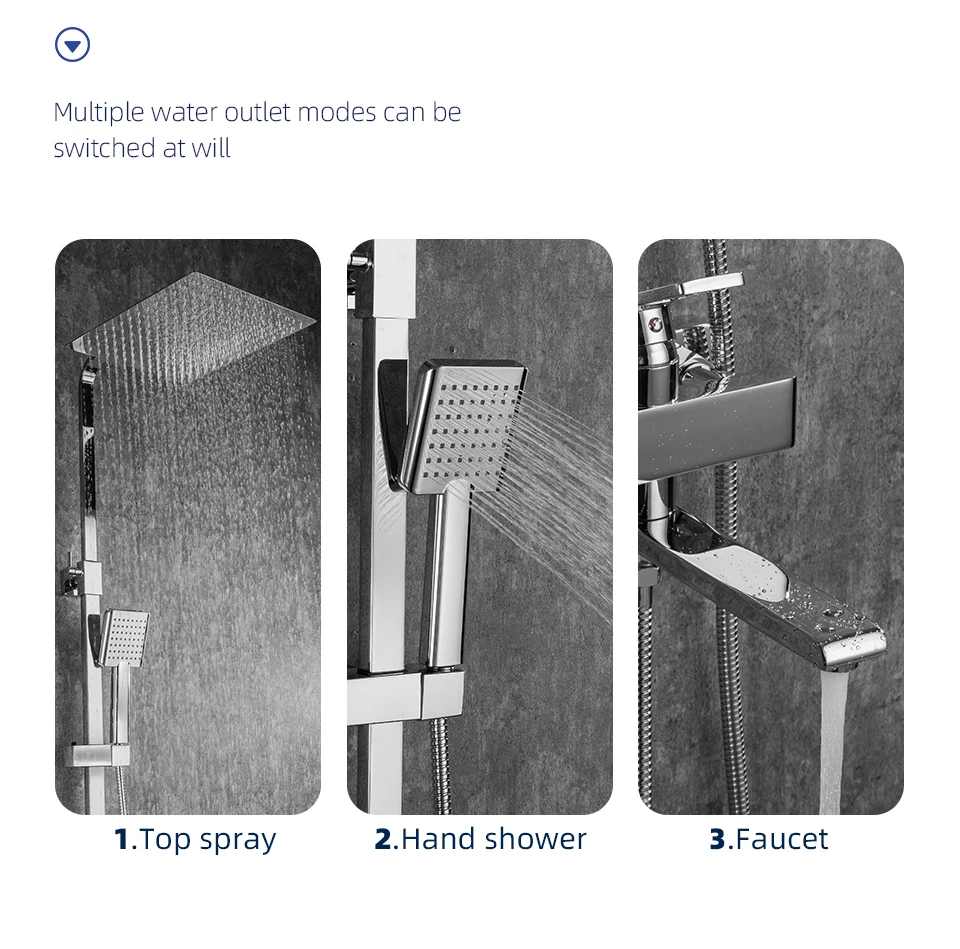 Multiple water outlet modes can be switched at will

1.Top spray

2.Hand shower

3.Faucet