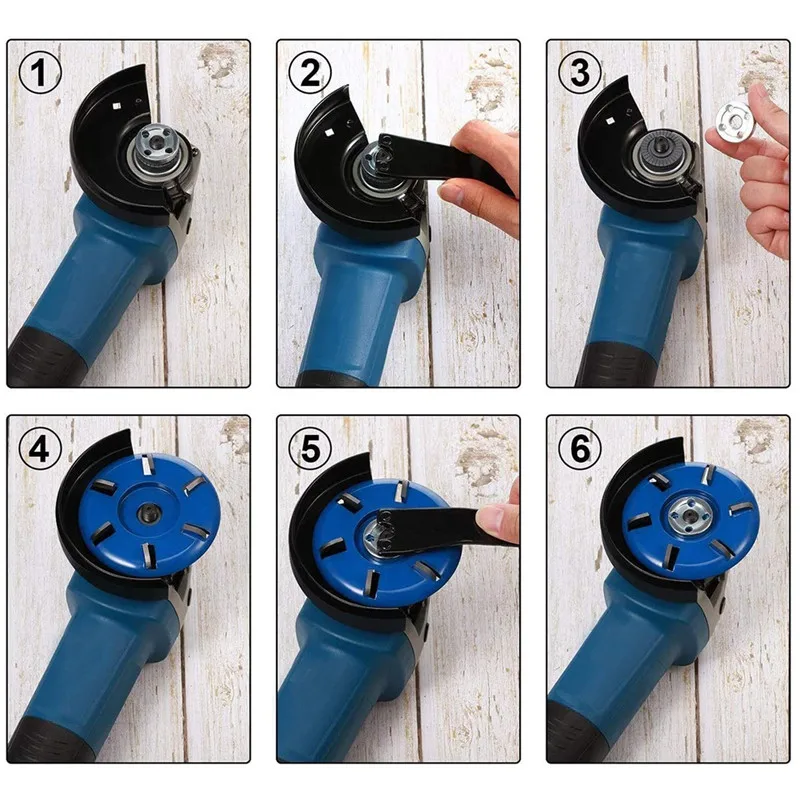 1

2

3

4

5

6