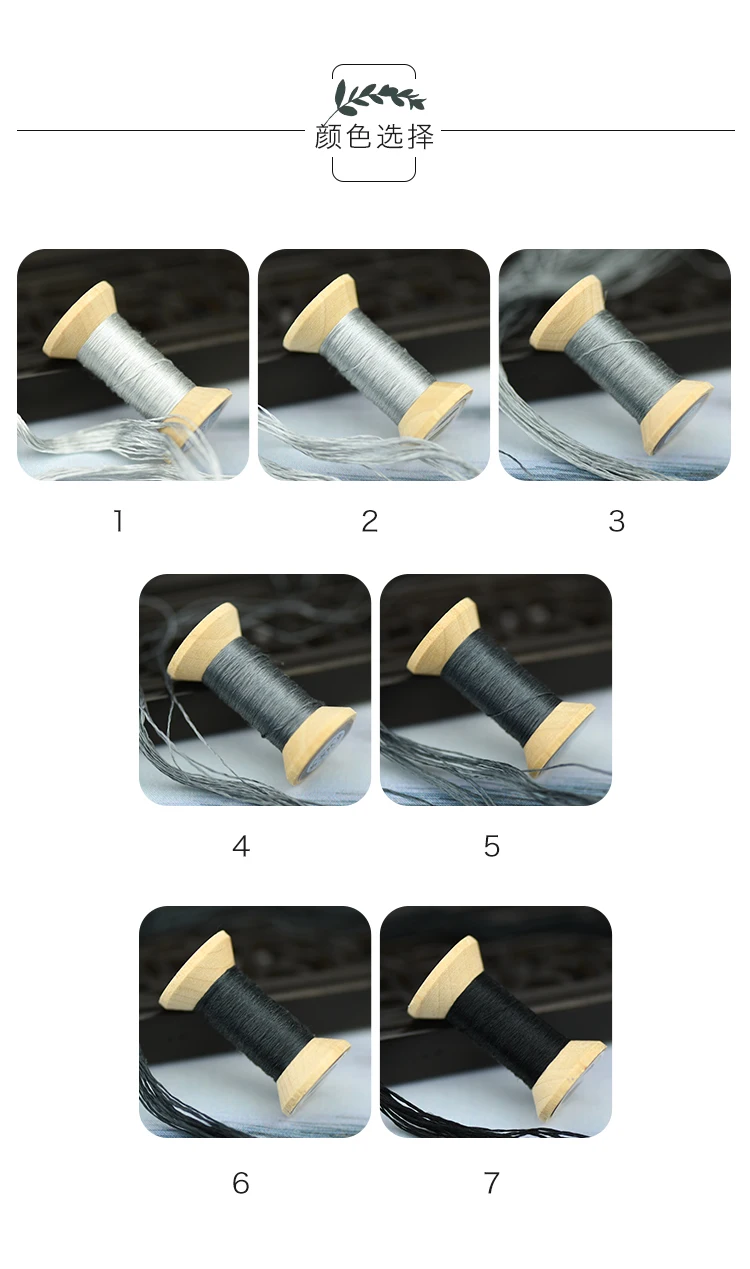 颜色选择

1

2

3

4

5

6

7