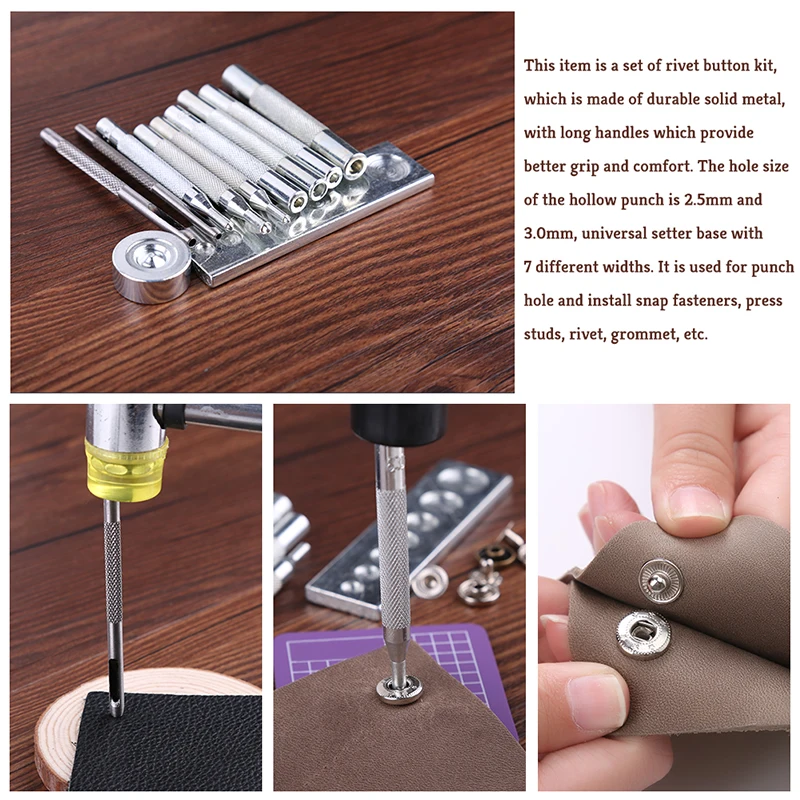 This item is a set of rivet button kit, which is made of durable solid metal, with long handles which provide better grip and comfort. The hole size of the hollow punch is 2.5mm and 3.0mm, universal setter base with 7 different widths. It is used for punch hole and install snap fasteners, press studs, rivet, grommet, etc.