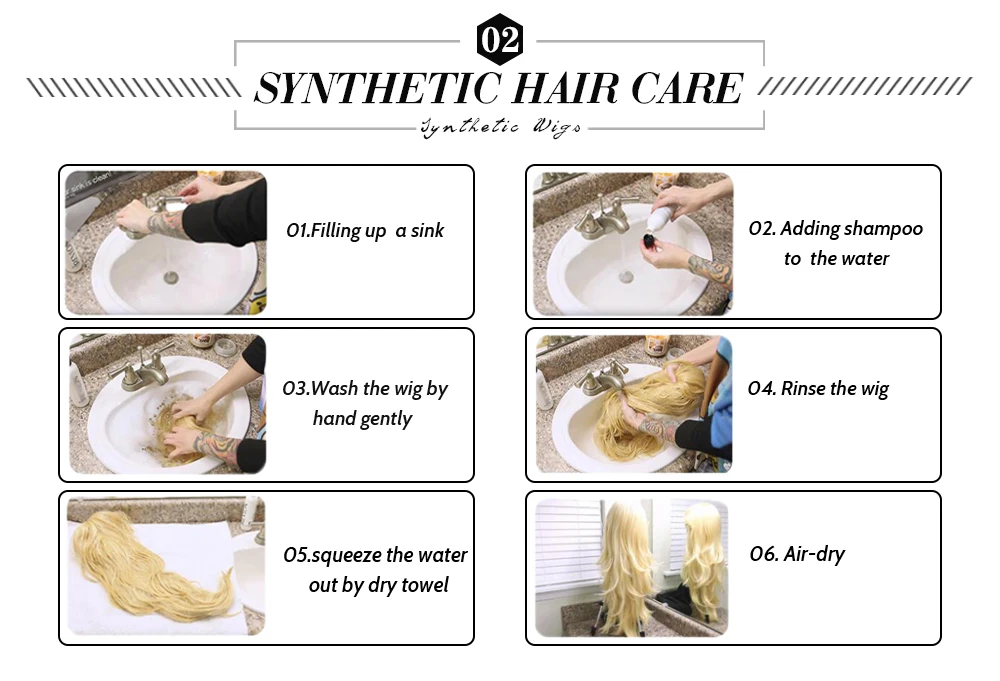 02

SYNTHETIC HAIR CARE

Synthetic Wigs

sink is clean

01.Filling up a sink

02. Adding shampoo to the water

03.Wash the wig by hand gently

04. Rinse the wig

05.squeeze the water out by dry towel

06. Air-dry