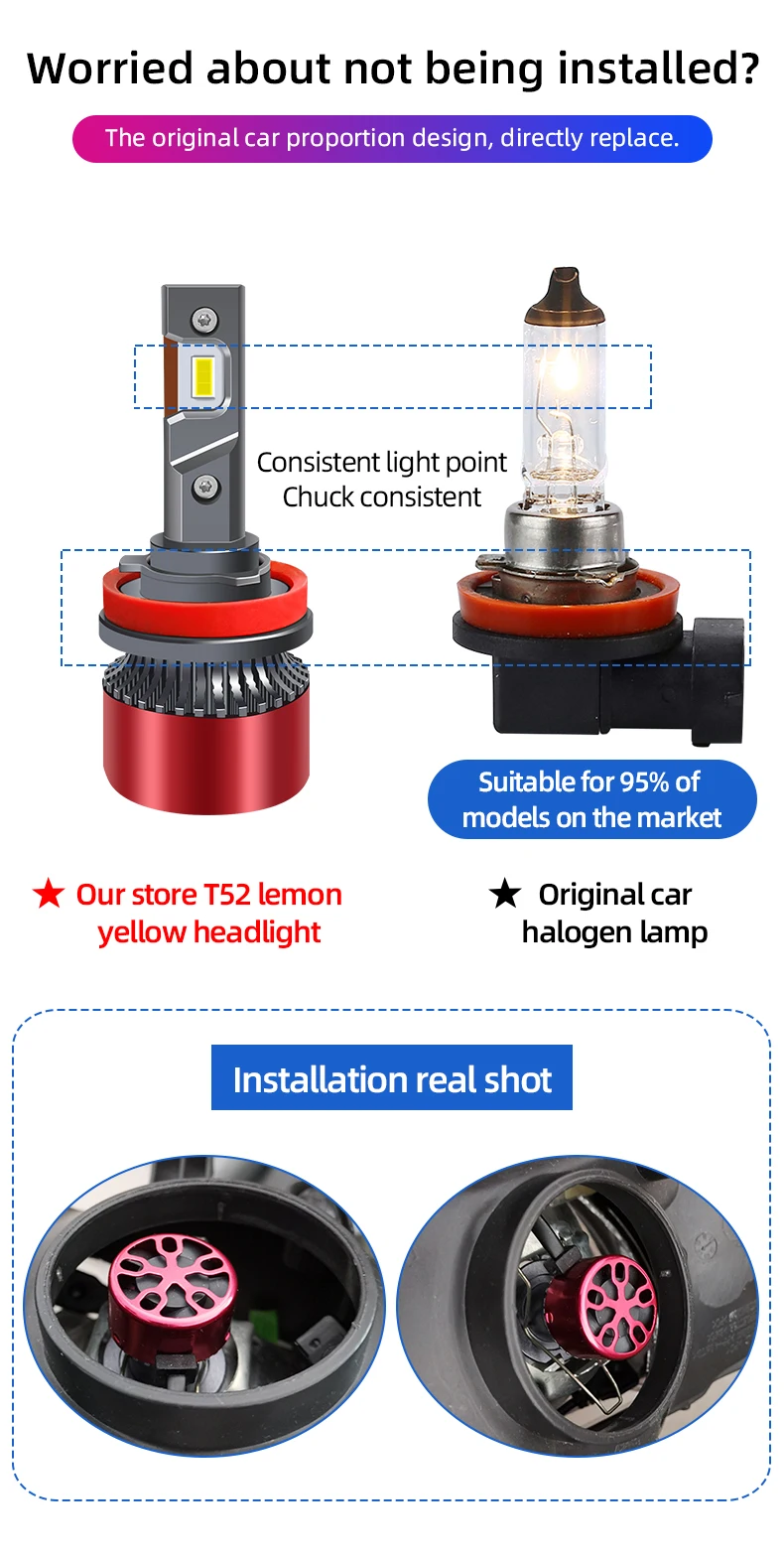 Worried about not being installed?

The original car proportion design, directly replace.

Consistent light point
Chuck consistent

Suitable for 95% of models on the market

★ Our store T52 lemon yellow headlight

★ Original car halogen lamp

Installation real shot