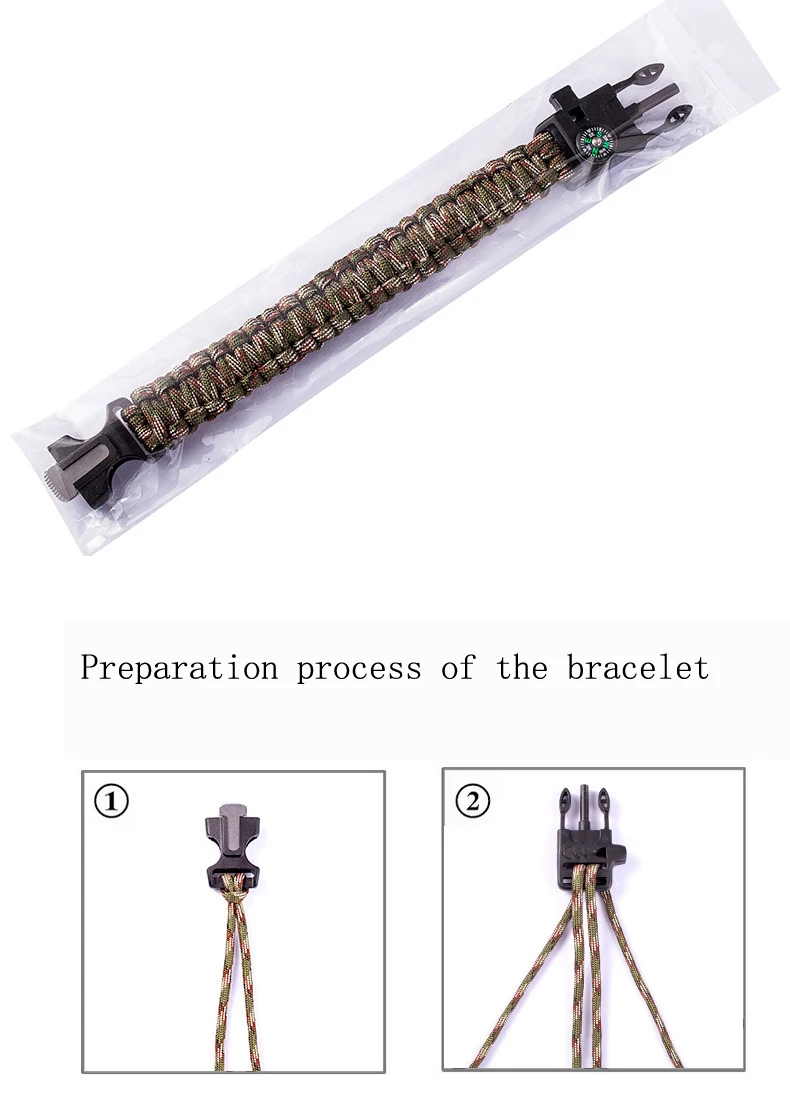 Preparation process of the bracelet

①

②