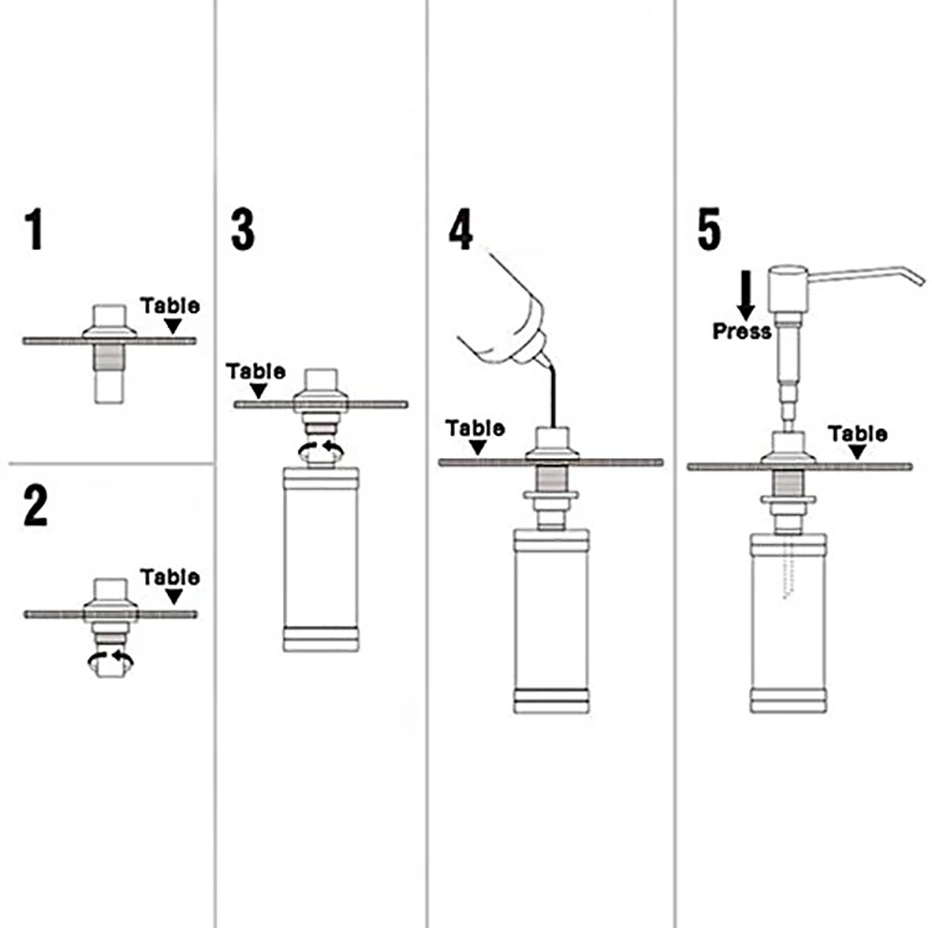 1

Table

2

Table

3

Table

4

Table

5

Press

Table