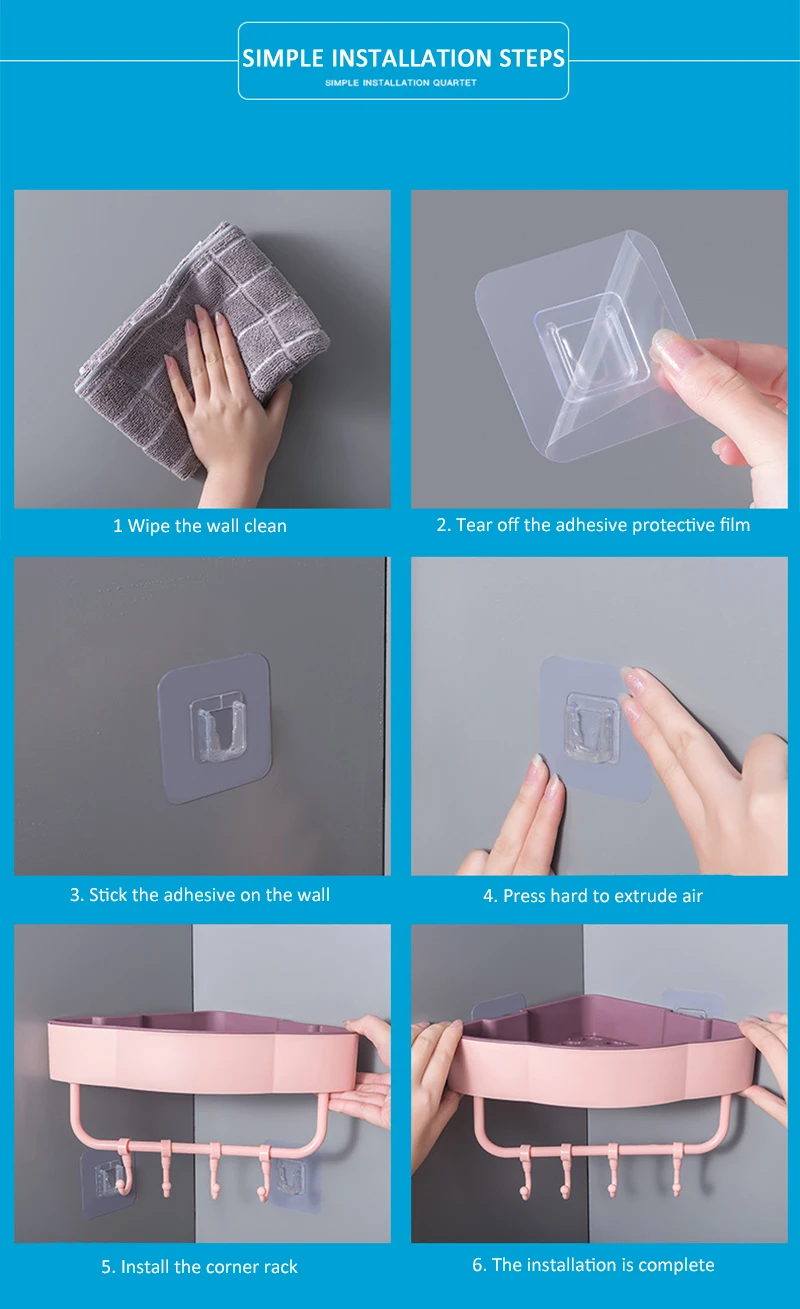 SIMPLE INSTALLATION STEPS
SIMPLE INSTALLATION QUARTET

1 Wipe the wall clean

2. Tear off the adhesive protective film

3. Stick the adhesive on the wall

4. Press hard to extrude air

5. Install the corner rack

6. The installation is complete