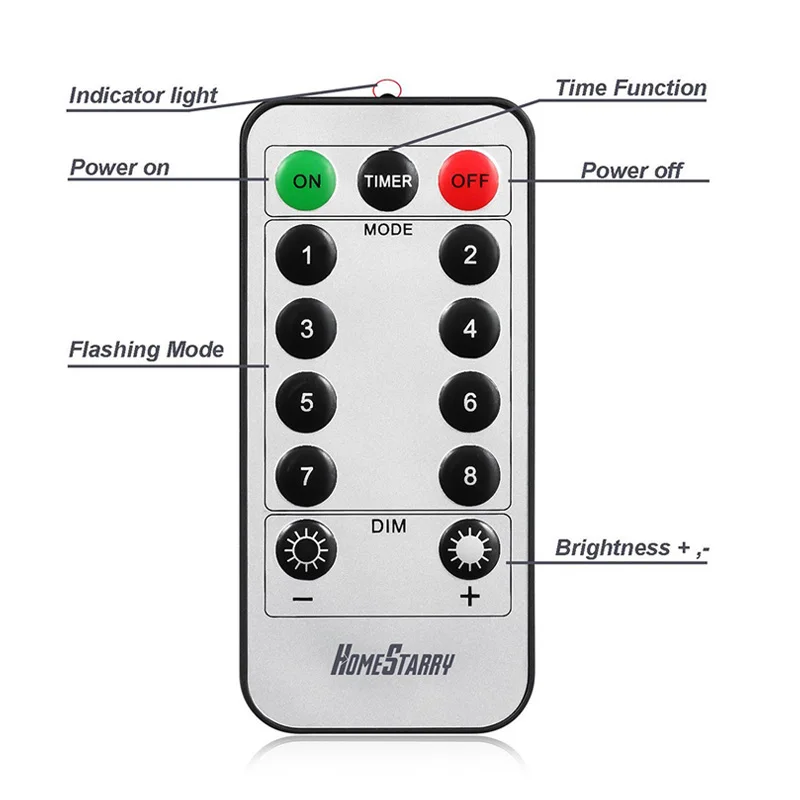 Indicator light

Time Function

Power on

ON

TIMER

OFF

Power off

MODE

1

2

3

4

Flashing Mode

5

6

7

8

DIM

Brightness + ,-

−

+

HOMESTARRY