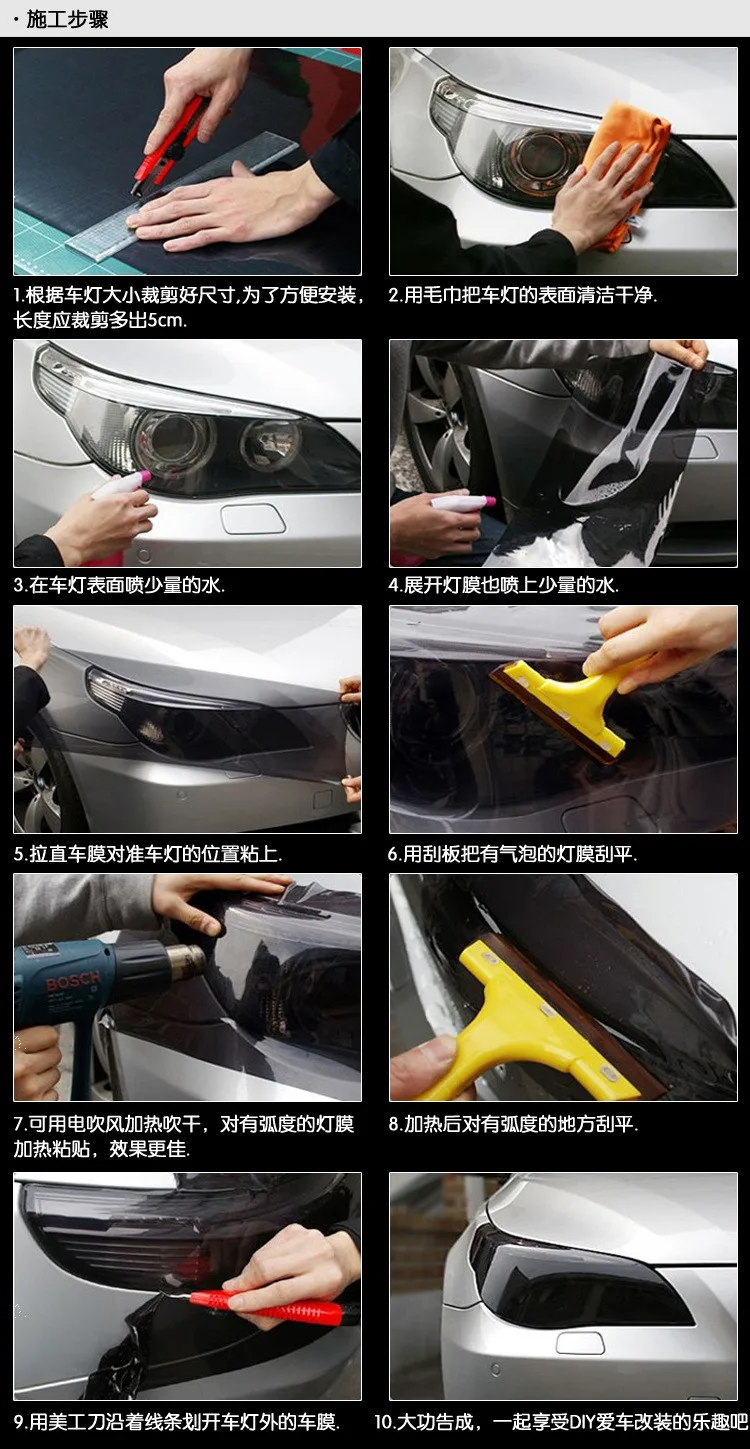 · 施工步骤

1.根据车灯大小裁剪好尺寸,为了方便安装，长度应裁剪多出5cm.

2.用毛巾把车灯的表面清洁干净.

3.在车灯表面喷少量的水.

4.展开灯膜也喷上少量的水.

5.拉直车膜对准车灯的位置粘上.

6.用刮板把有气泡的灯膜刮平.

BOSCH

7.可用电吹风加热吹干，对有弧度的灯膜加热粘贴，效果更佳.

8.加热后对有弧度的地方刮平.

9.用美工刀沿着线条划开车灯外的车膜.

10.大功告成，一起享受DIY爱车改装的乐趣吧