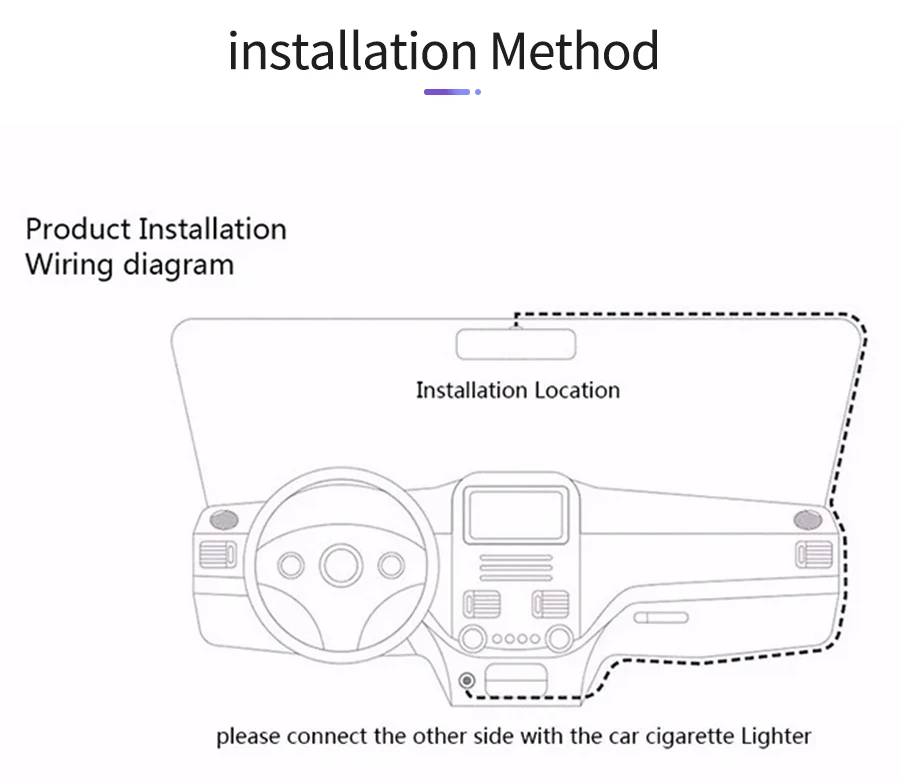 installation Method

Product Installation
Wiring diagram

Installation Location

please connect the other side with the car cigarette Lighter