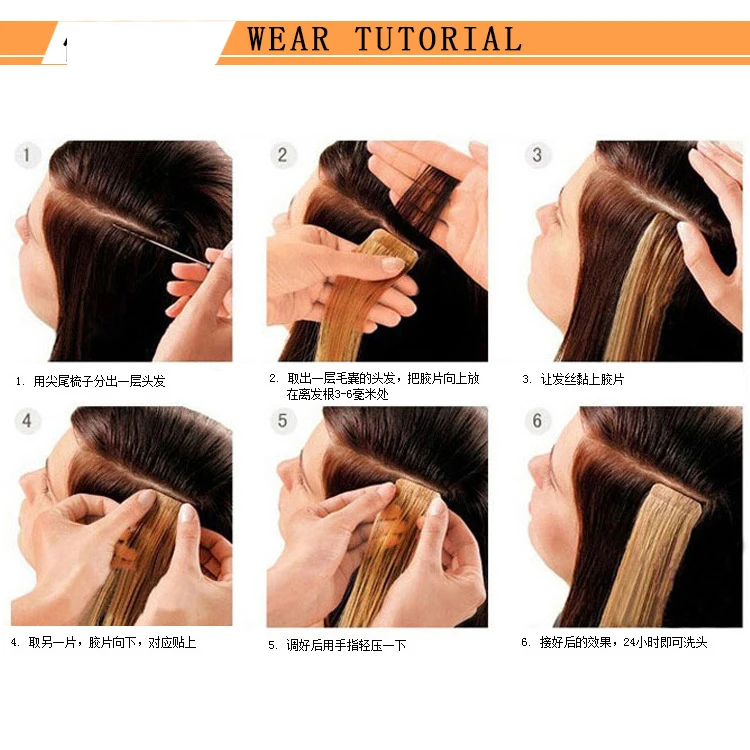 WEAR TUTORIAL

1

1. 用尖尾梳子分出一层头发

2

2. 取出一层毛囊的头发，把胶片向上放在离发根3-6毫米处

3

3. 让发丝黏上胶片

4

4. 取另一片，胶片向下，对应贴上

5

5. 调好后用手指轻压一下

6

6. 接好后的效果，24小时即可洗头