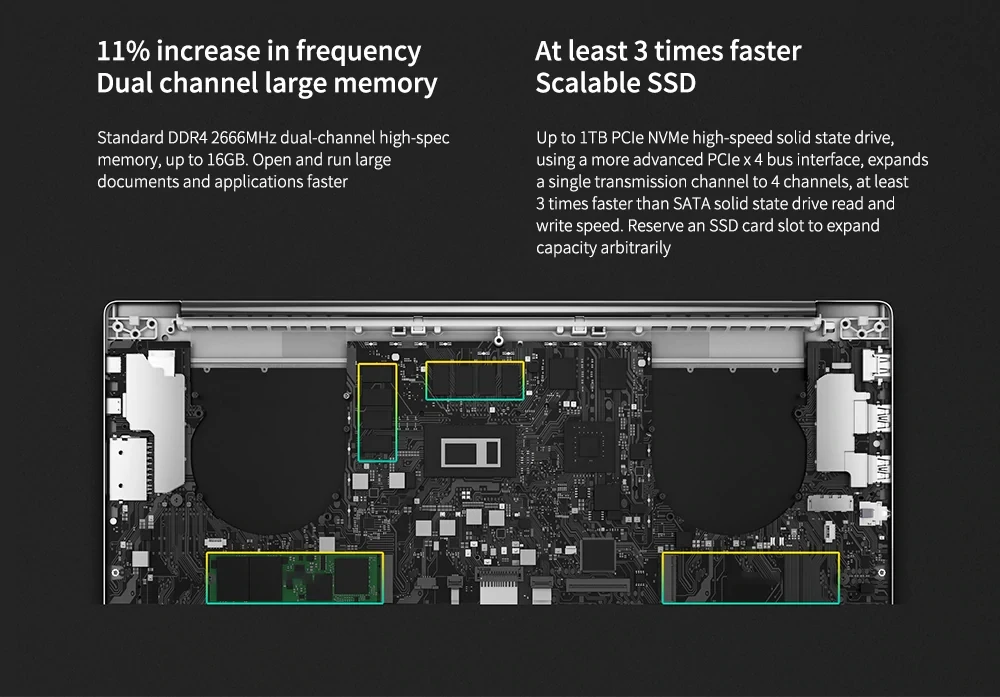 11% increase in frequency
Dual channel large memory

Standard DDR4 2666MHz dual-channel high-spec memory, up to 16GB. Open and run large documents and applications faster

At least 3 times faster
Scalable SSD

Up to 1TB PCIe NVMe high-speed solid state drive, using a more advanced PCIe x 4 bus interface, expands a single transmission channel to 4 channels, at least 3 times faster than SATA solid state drive read and write speed. Reserve an SSD card slot to expand capacity arbitrarily