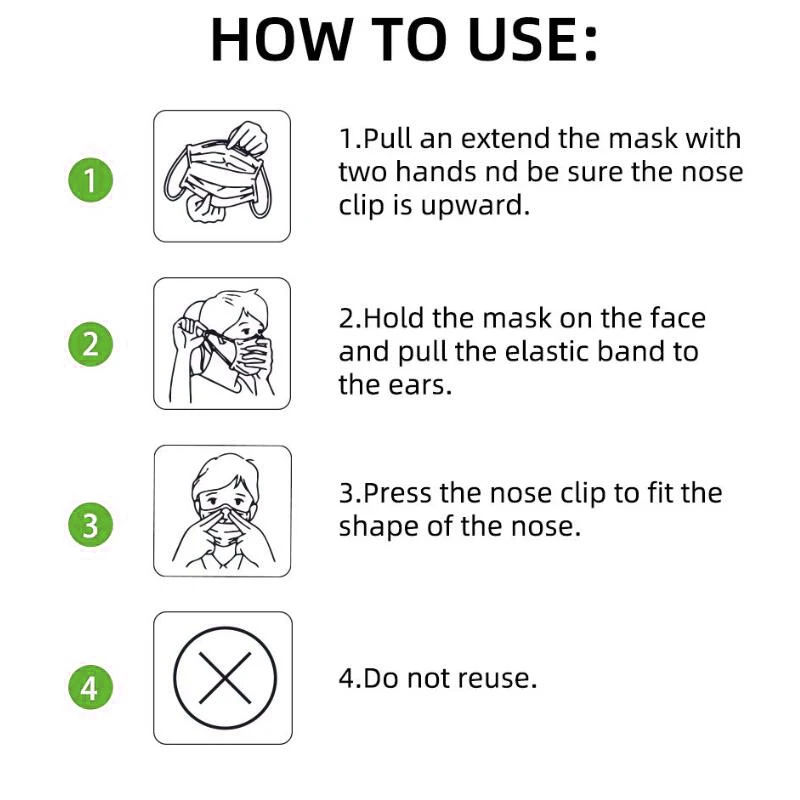 HOW TO USE:

1

1.Pull an extend the mask with two hands nd be sure the nose clip is upward.

2

2.Hold the mask on the face and pull the elastic band to the ears.

3

3.Press the nose clip to fit the shape of the nose.

4

4.Do not reuse.