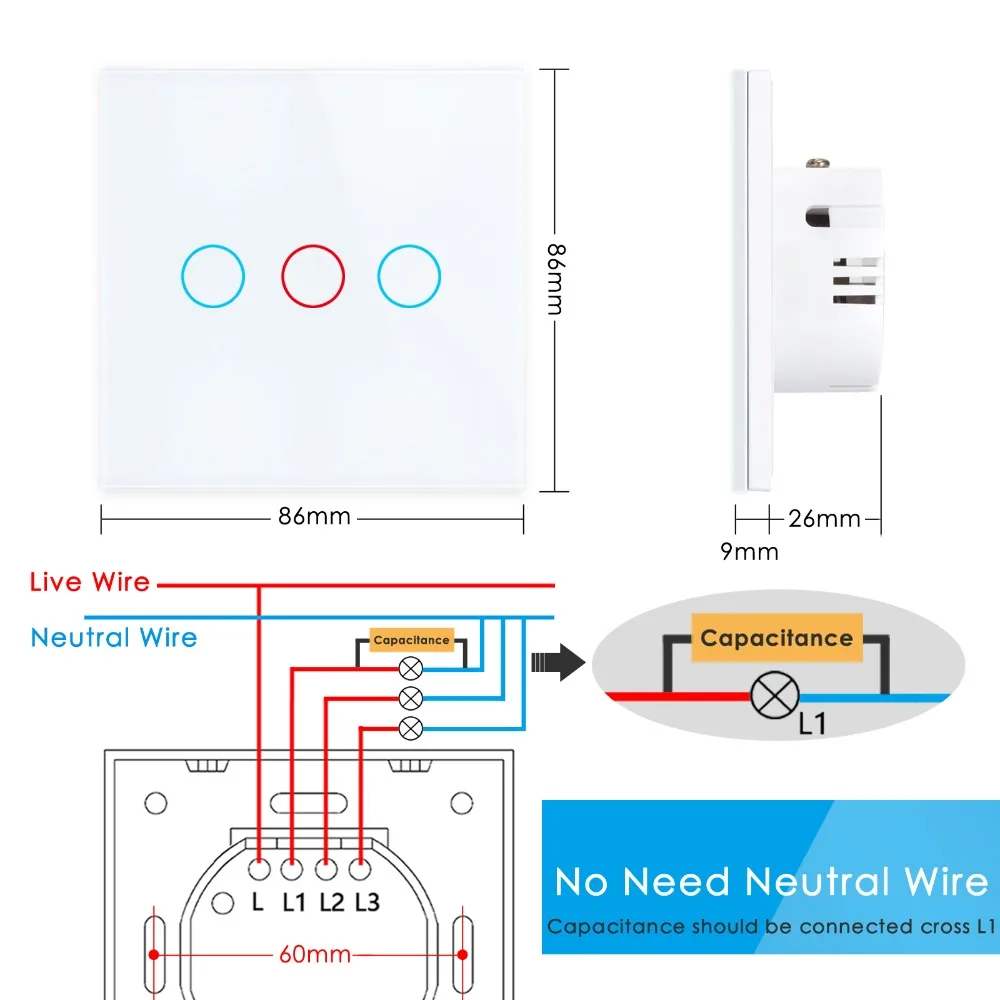 86mm

86mm

26mm

9mm

Live Wire

Neutral Wire

Capacitance

Capacitance

L1

L L1 L2 L3

60mm

No Need Neutral Wire

Capacitance should be connected cross L1