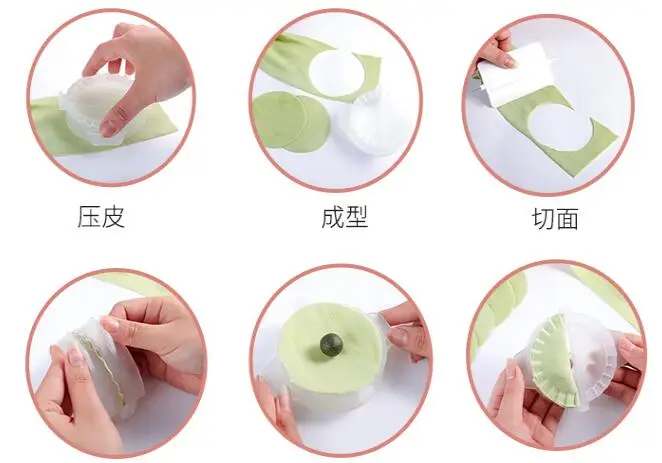 压皮

成型

切面